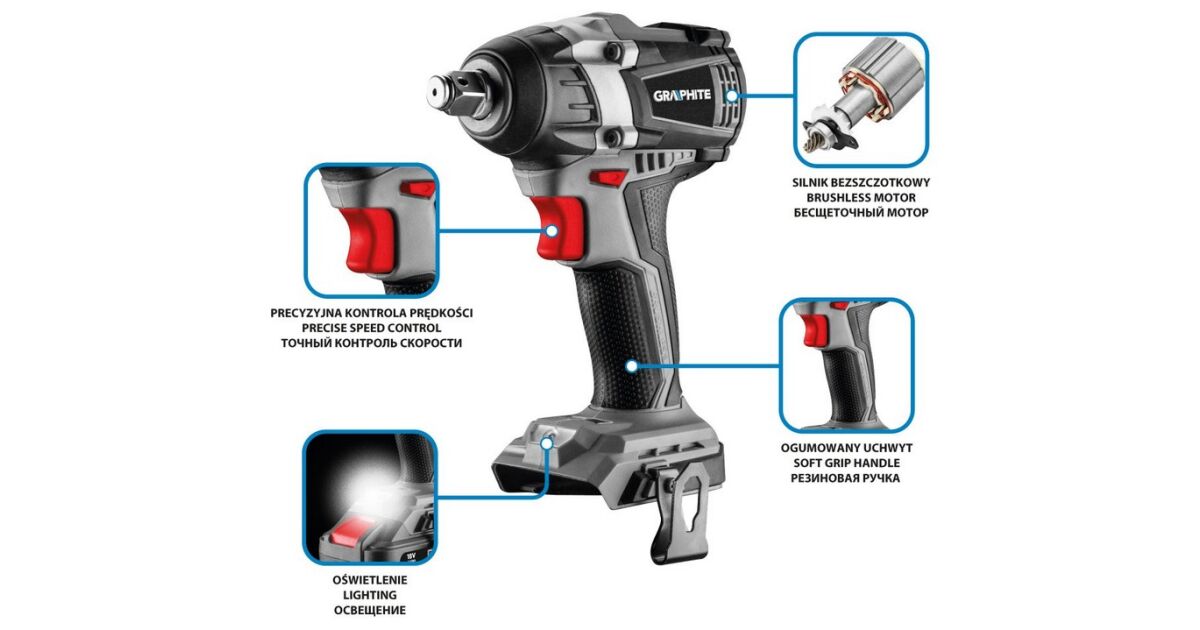 GRAPHITE

SILNIK BEZSZCZOTKOWY
BRUSHLESS MOTOR
БЕСЩЕТОЧНЫЙ МОТОР

PRECYZYJNA KONTROLA PRĘDKOŚCI
PRECISE SPEED CONTROL
ТОЧНЫЙ КОНТРОЛЬ СКОРОСТИ

OGUMOWANY UCHWYT
SOFT GRIP HANDLE
РЕЗИНОВАЯ РУЧКА

18V

OŚWIETLENIE
LIGHTING
ОСВЕЩЕНИЕ