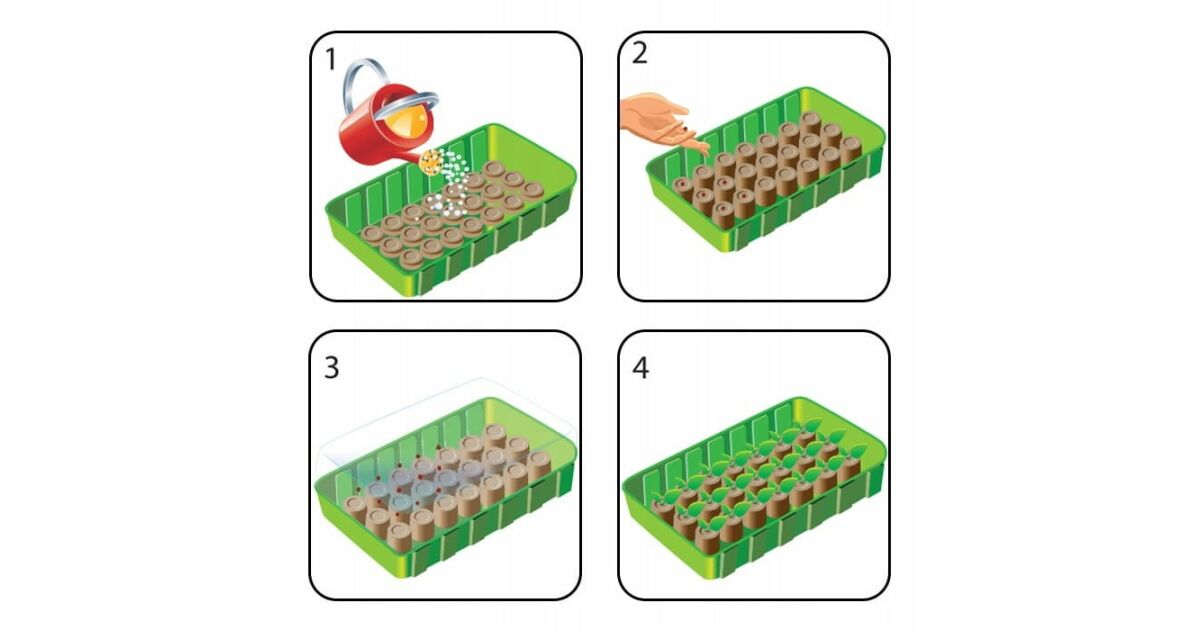 1

2

3

4