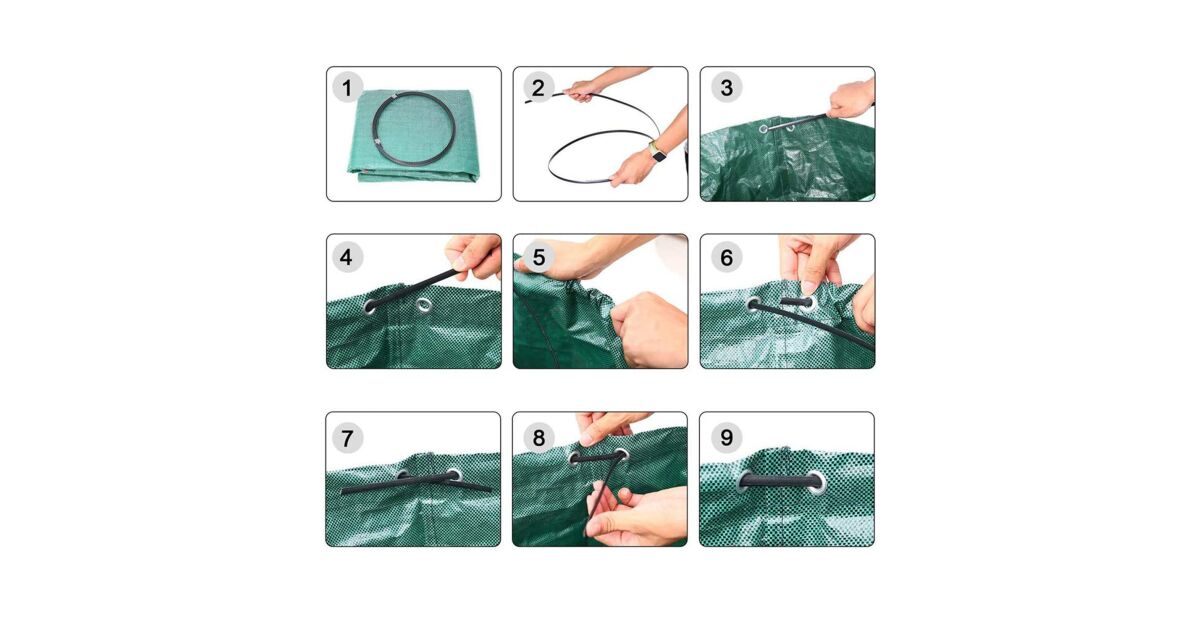 1

2

3

4

5

6

7

8

9