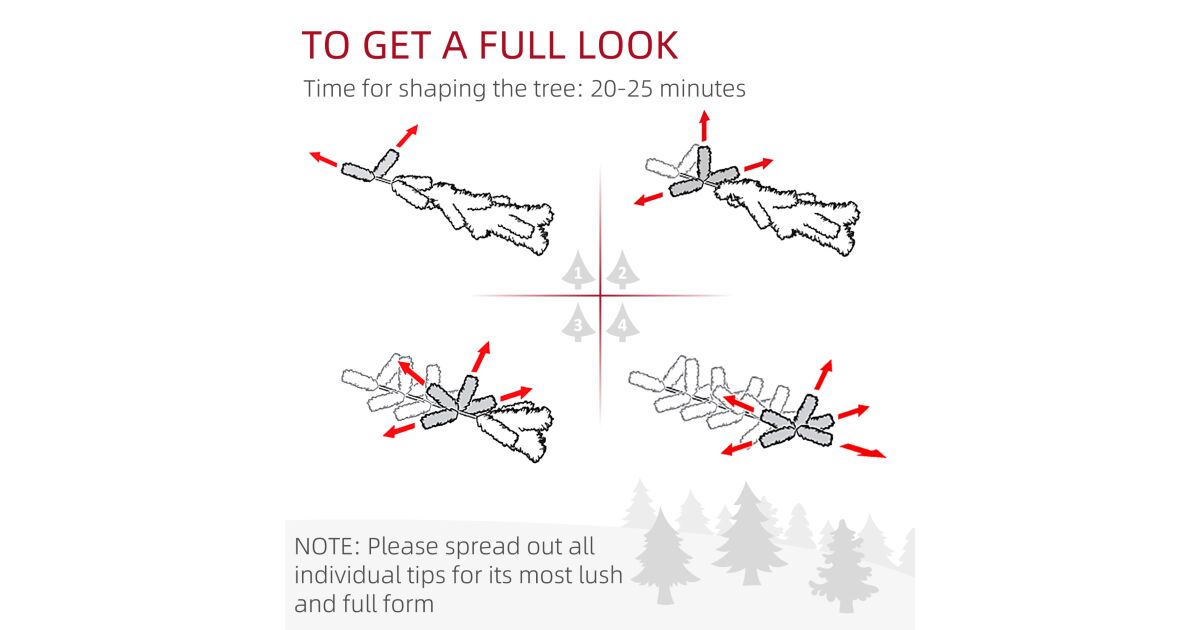 TO GET A FULL LOOK

Time for shaping the tree: 20-25 minutes

1 2

3 4

NOTE: Please spread out all individual tips for its most lush and full form