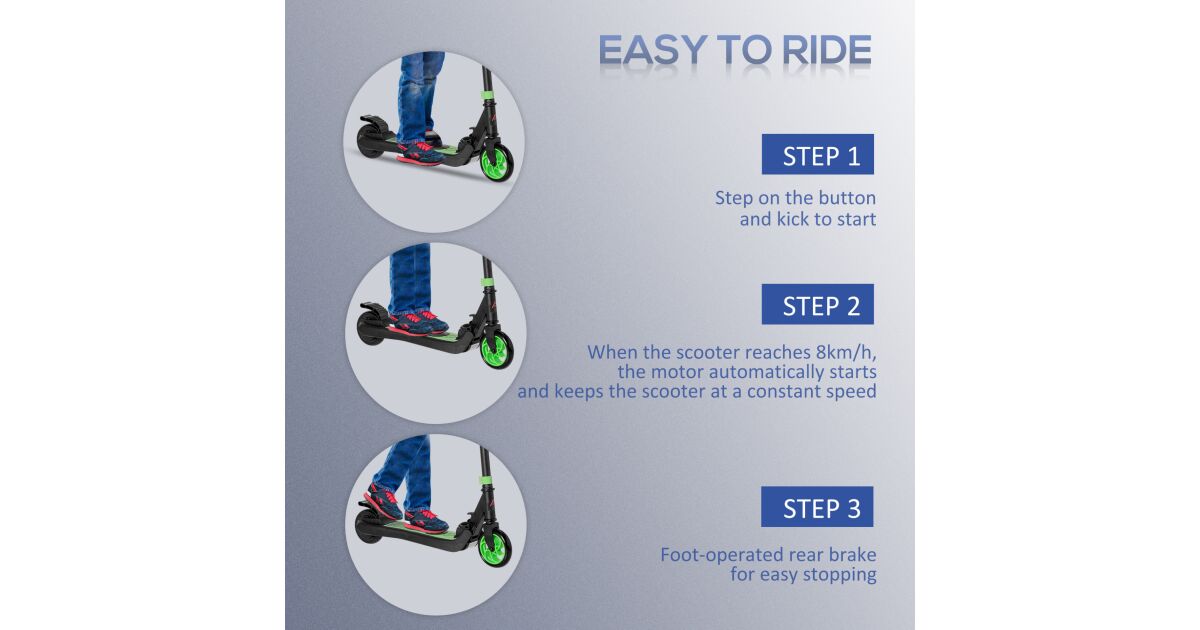 EASY TO RIDE

STEP 1

Step on the button and kick to start

STEP 2

When the scooter reaches 8km/h, the motor automatically starts and keeps the scooter at a constant speed

STEP 3

Foot-operated rear brake for easy stopping