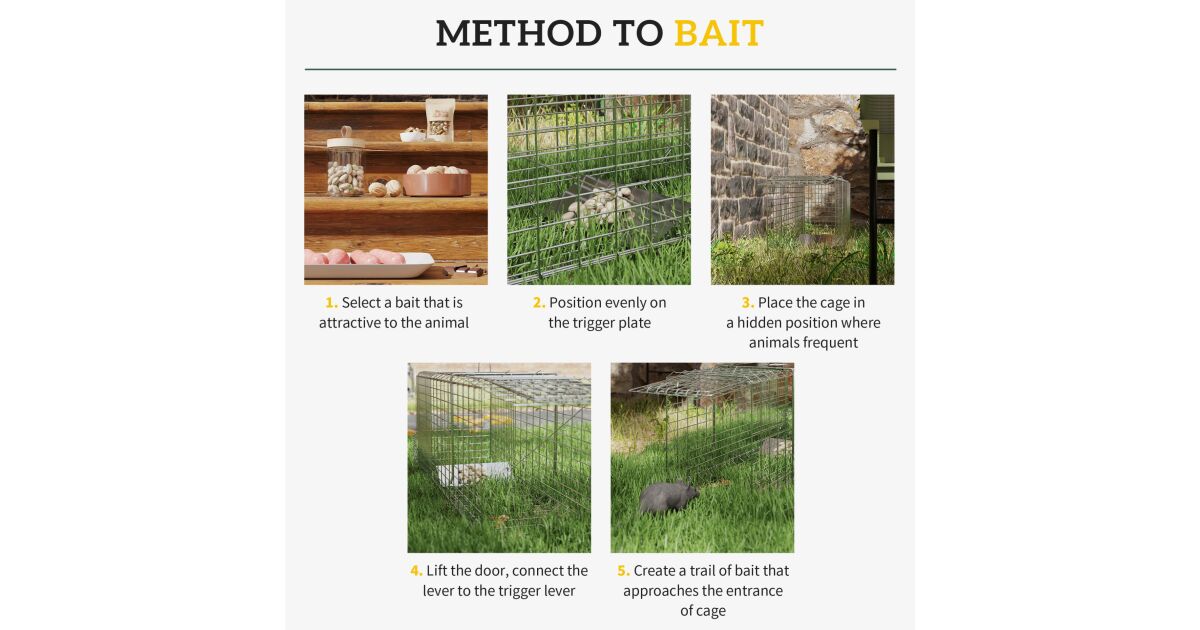 METHOD TO BAIT

1. Select a bait that is attractive to the animal

2. Position evenly on the trigger plate

3. Place the cage in a hidden position where animals frequent

4. Lift the door, connect the lever to the trigger lever

5. Create a trail of bait that approaches the entrance of cage