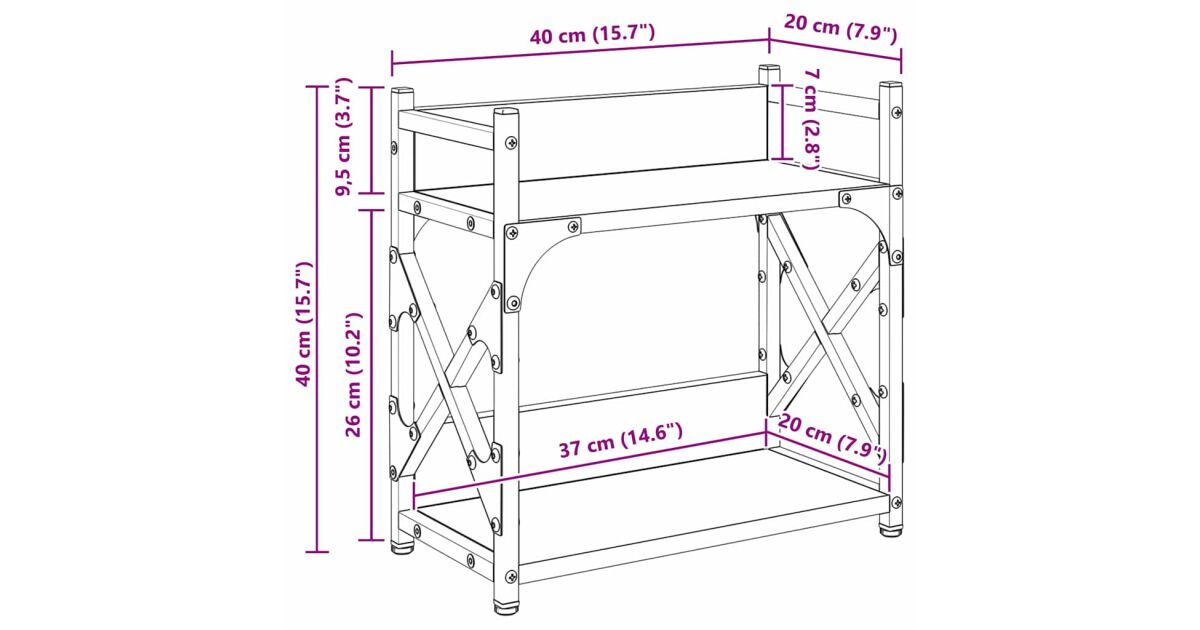 40 cm (15.7")
20 cm (7.9")
7 cm (2.8")
9,5 cm (3.7")
40 cm (15.7")
26 cm (10.2")
37 cm (14.6")
20 cm (7.9")