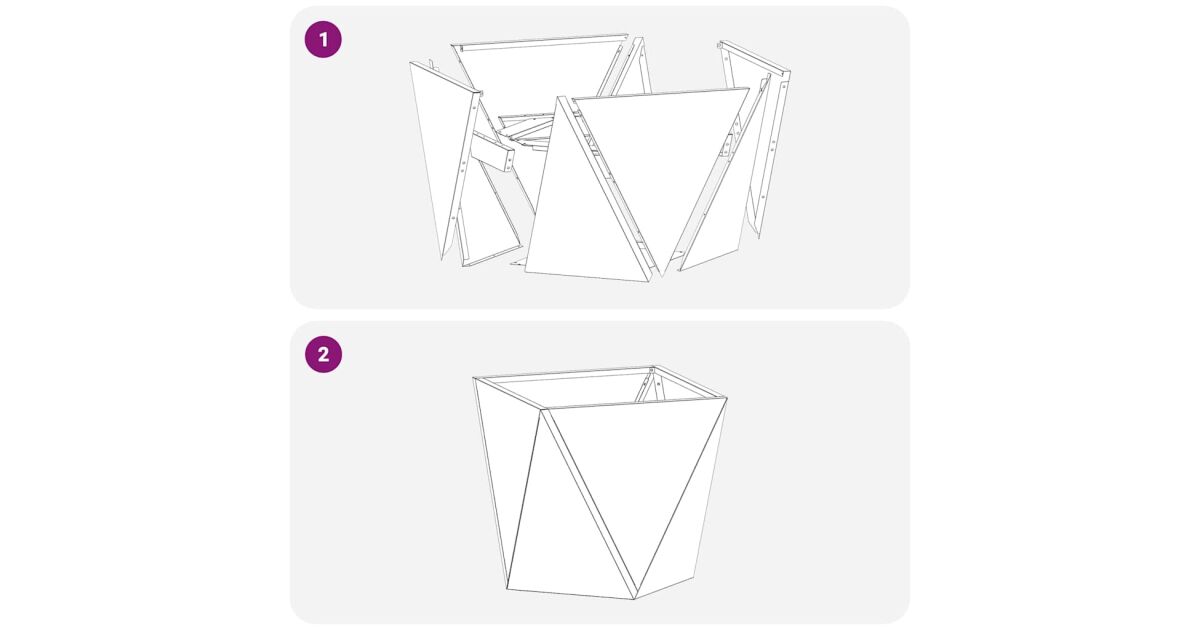 1

2