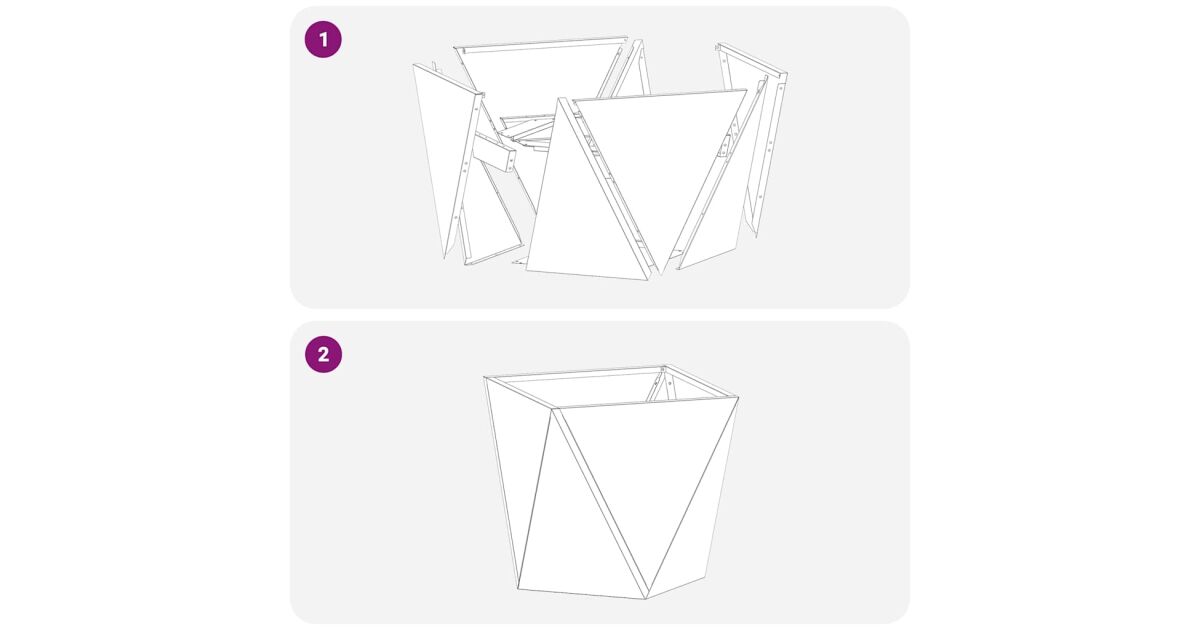 1

2