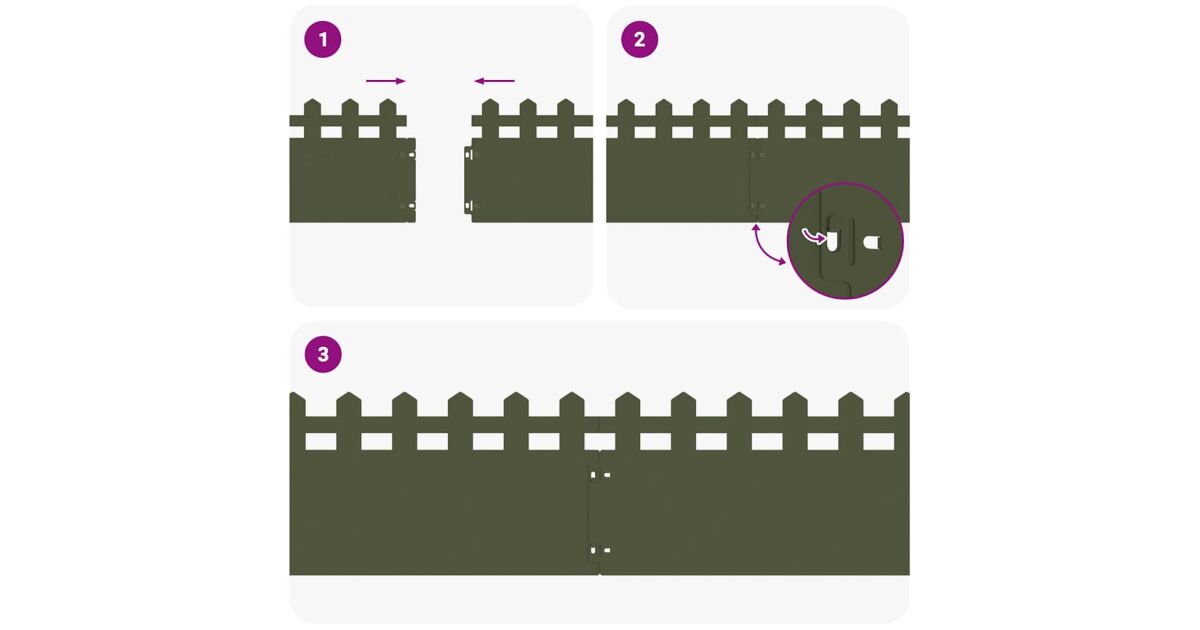 1

2

3