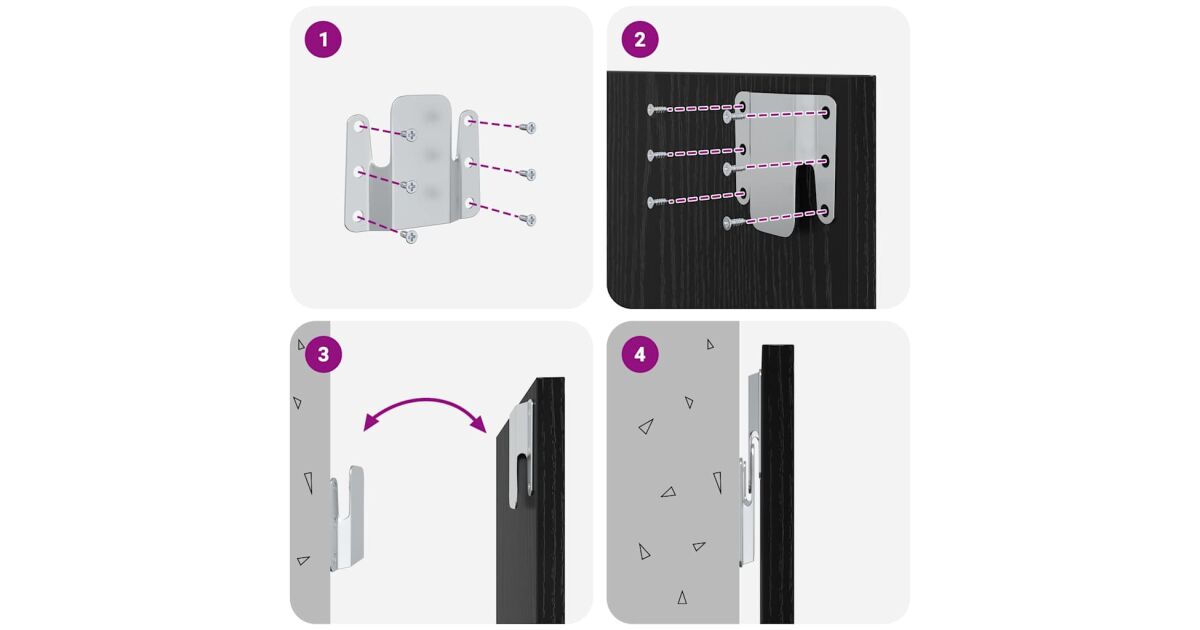 1

2

3

4