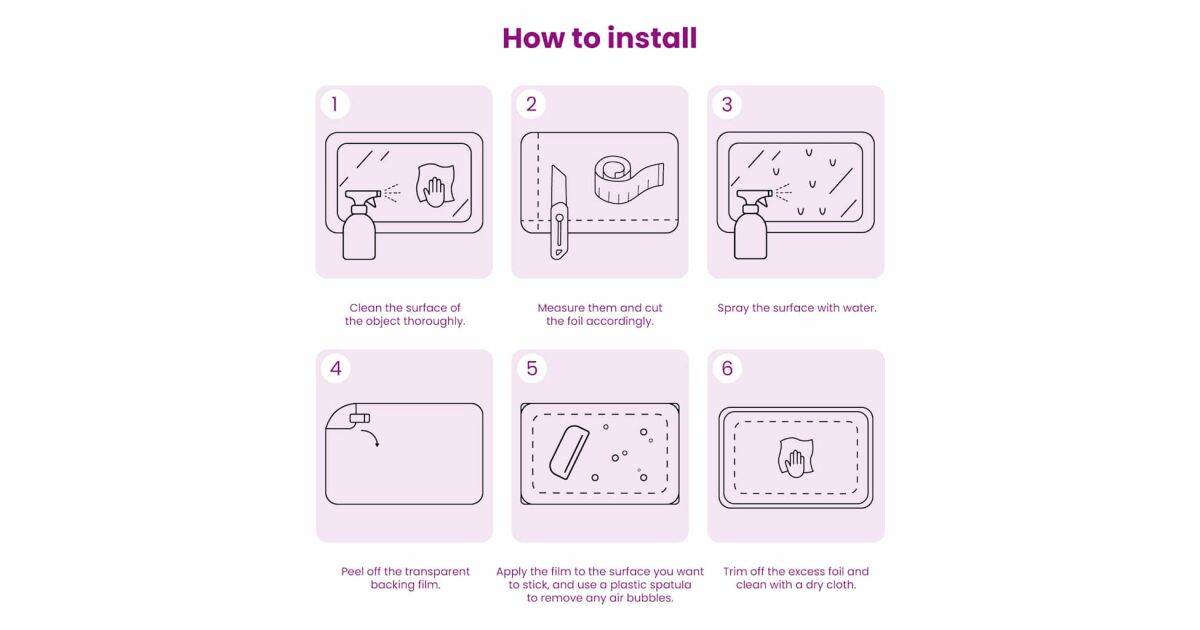 How to install

1

Clean the surface of the object thoroughly.

2

Measure them and cut the foil accordingly.

3

Spray the surface with water.

4

Peel off the transparent backing film.

5

Apply the film to the surface you want to stick, and use a plastic spatula to remove any air bubbles.

6

Trim off the excess foil and clean with a dry cloth.