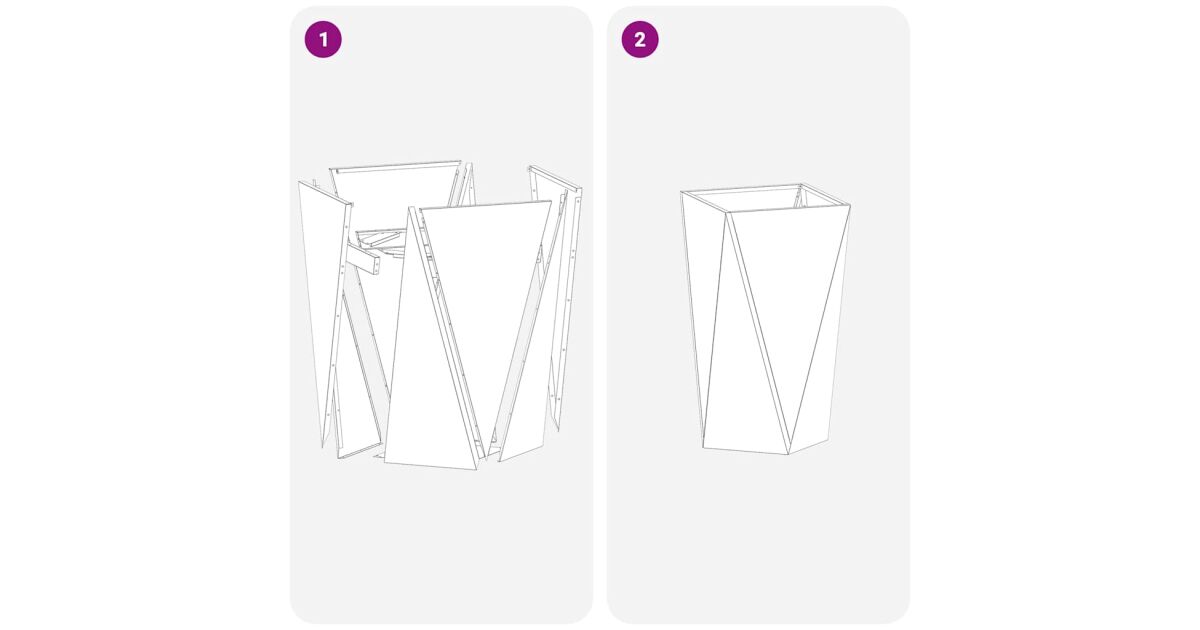 1

2