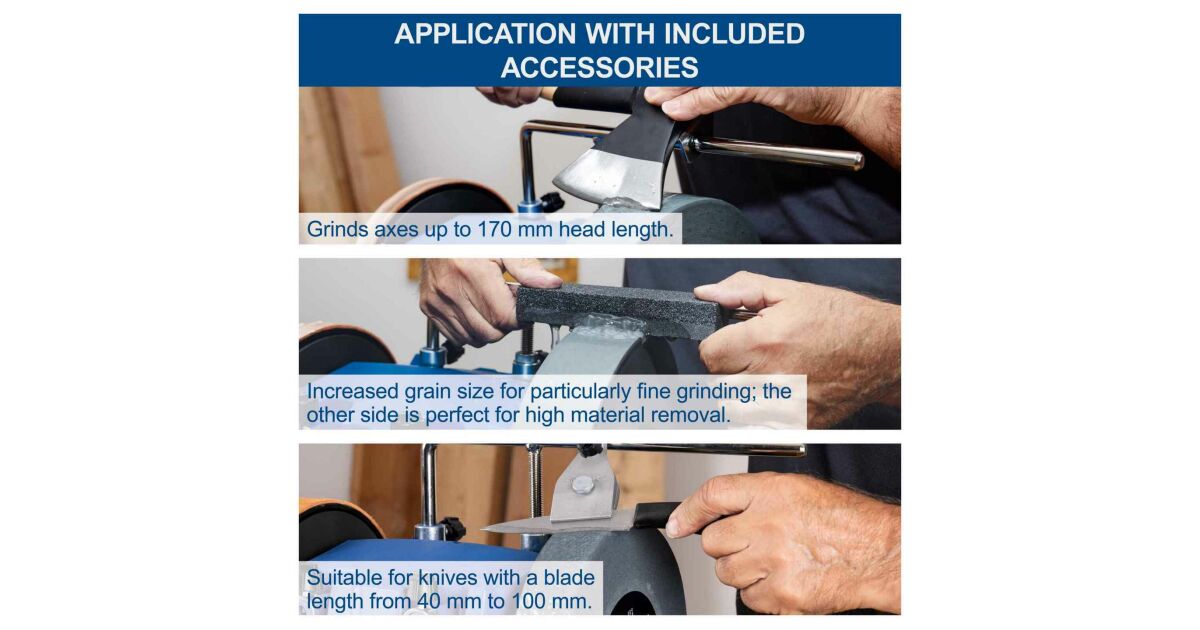 APPLICATION WITH INCLUDED ACCESSORIES

Grinds axes up to 170 mm head length.

Increased grain size for particularly fine grinding; the other side is perfect for high material removal.

Suitable for knives with a blade length from 40 mm to 100 mm.