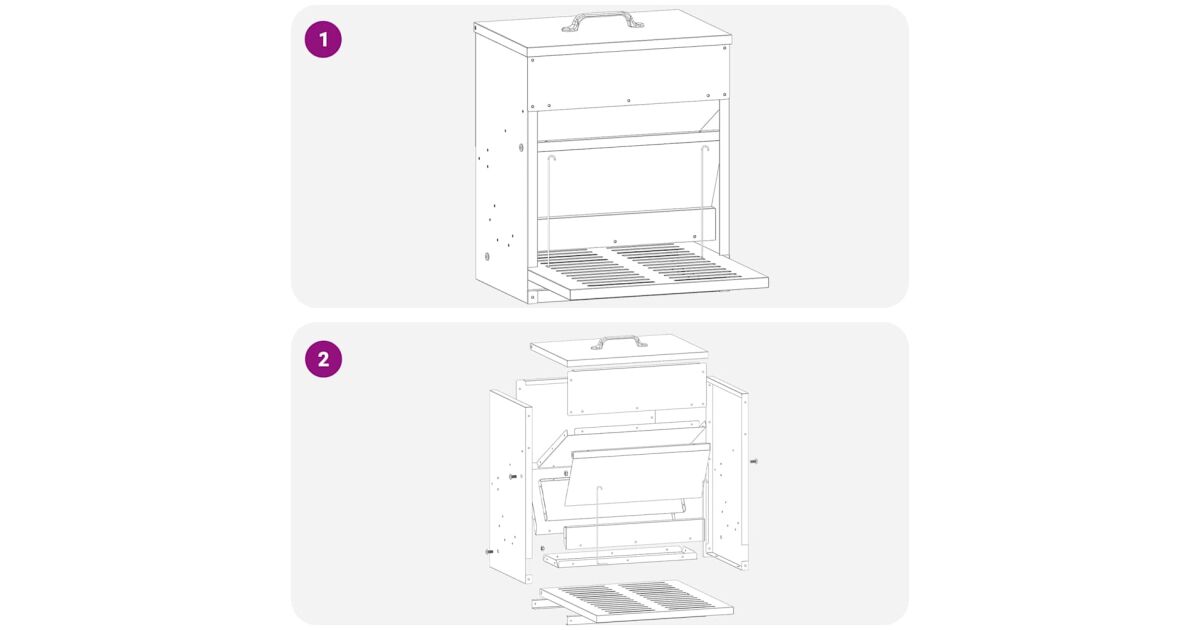 1

2