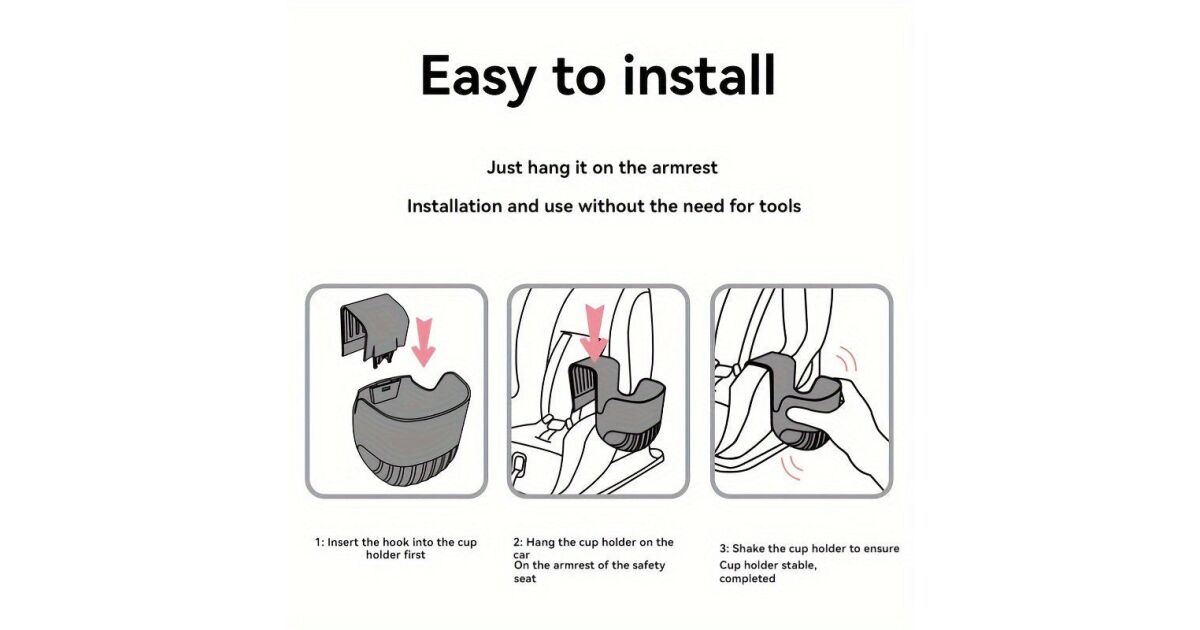 Easy to install

Just hang it on the armrest

Installation and use without the need for tools

1: Insert the hook into the cup holder first

2: Hang the cup holder on the car
On the armrest of the safety seat

3: Shake the cup holder to ensure
Cup holder stable, completed