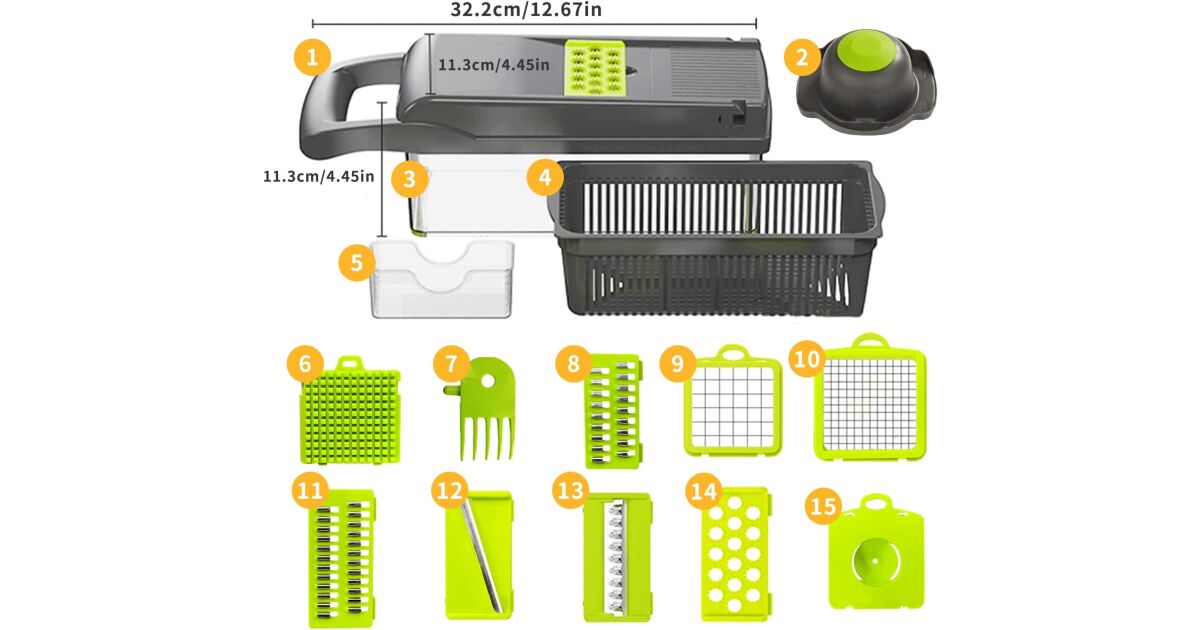 32.2cm/12.67in

1

11.3cm/4.45in

2

11.3cm/4.45in

3

4

5

6

7

8

9

10

11

12

13

14

15