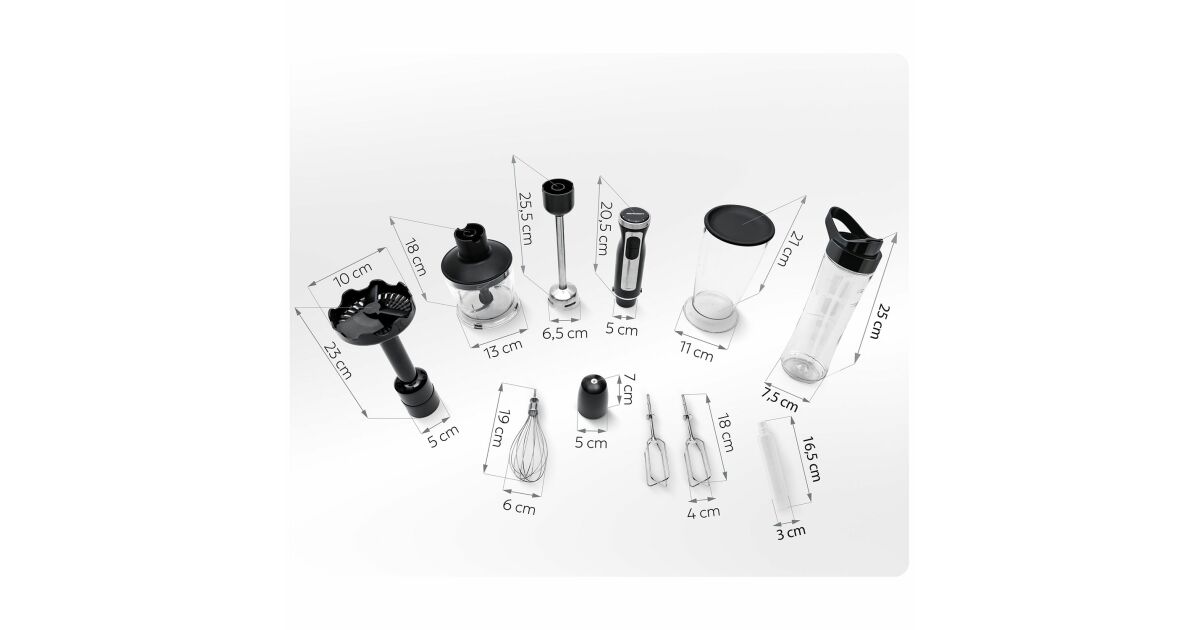 10 cm
23 cm
5 cm
18 cm
13 cm
25,5 cm
6,5 cm
20,5 cm
5 cm
21 cm
11 cm
25 cm
7,5 cm
19 cm
6 cm
7 cm
5 cm
18 cm
4 cm
16,5 cm
3 cm