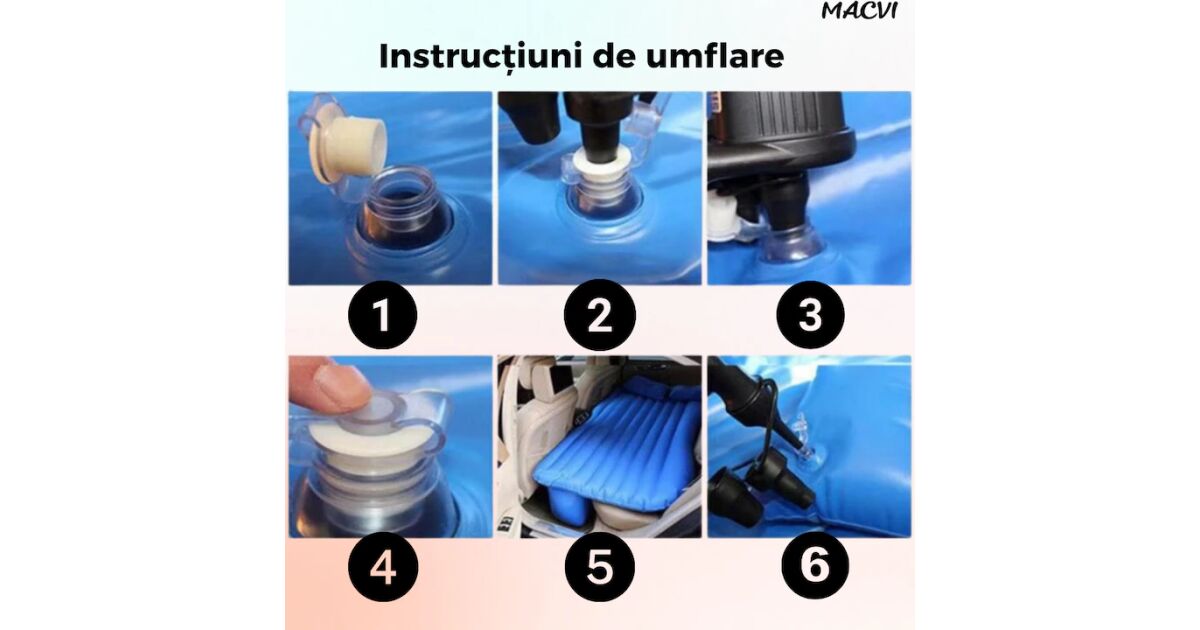 MACVI

Instrucțiuni de umflare

1

2

3

4

5

6