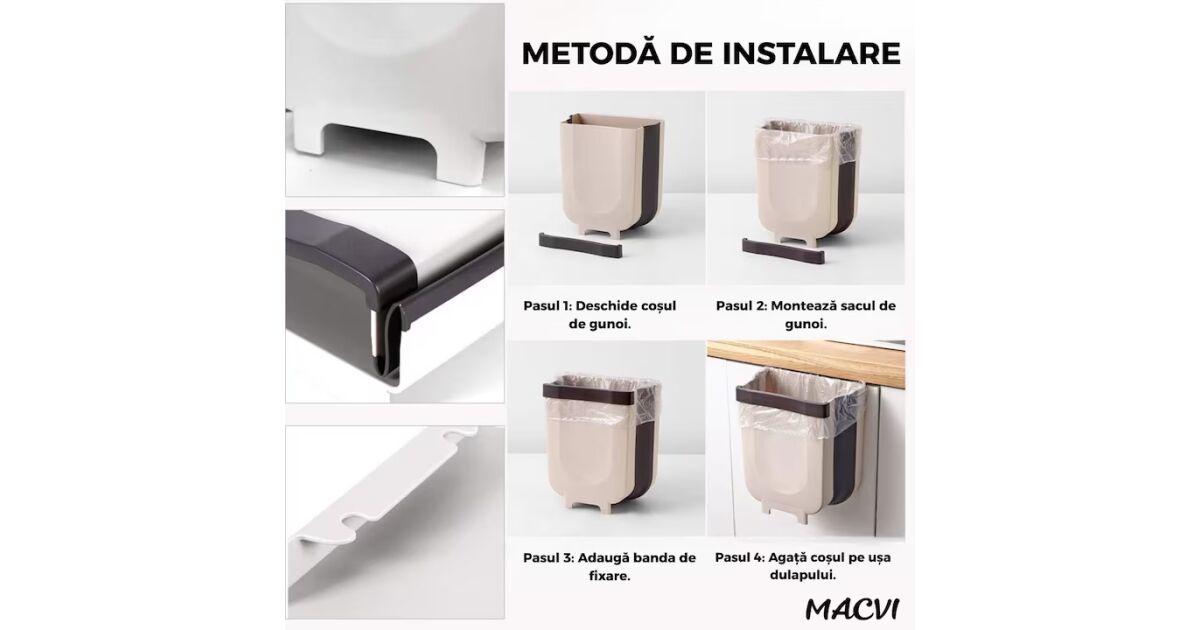 METODĂ DE INSTALARE

Pasul 1: Deschide coșul de gunoi.

Pasul 2: Montează sacul de gunoi.

Pasul 3: Adaugă banda de fixare.

Pasul 4: Agață coșul pe ușa dulapului.

MACVI