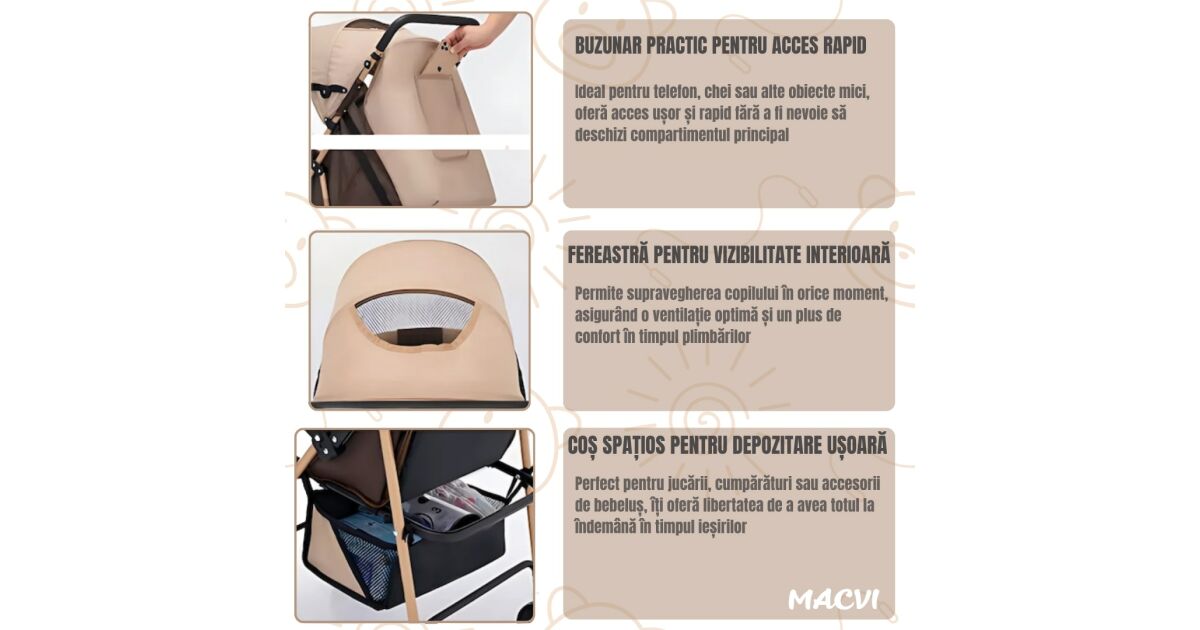 BUZUNAR PRACTIC PENTRU ACCES RAPID

Ideal pentru telefon, chei sau alte obiecte mici, oferă acces ușor și rapid fără a fi nevoie să deschizi compartimentul principal

FEREASTRĂ PENTRU VIZIBILITATE INTERIOARĂ

Permite supravegherea copilului în orice moment, asigurând o ventilație optimă și un plus de confort în timpul plimbărilor

COȘ SPAȚIOS PENTRU DEPOZITARE UȘOARĂ

Perfect pentru jucării, cumpărături sau accesorii de bebeluș, îți oferă libertatea de a avea totul la îndemână în timpul ieșirilor

MACVI