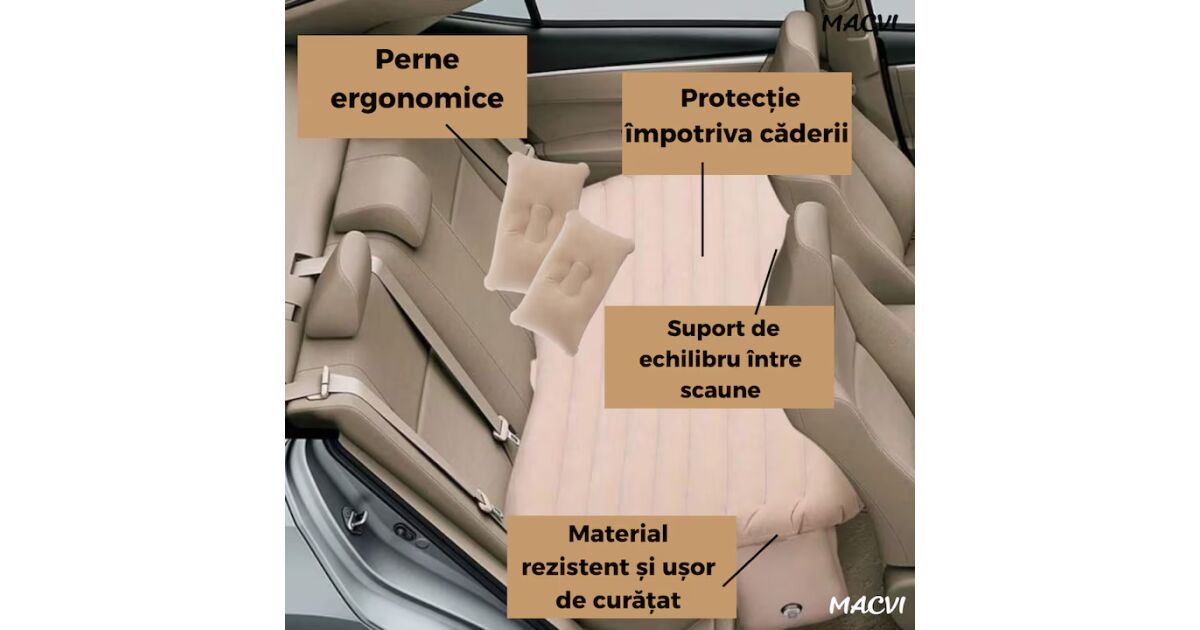 MACVI

Perne ergonomice

Protecție împotriva căderii

Suport de echilibru între scaune

Material rezistent și ușor de curățat

MACVI