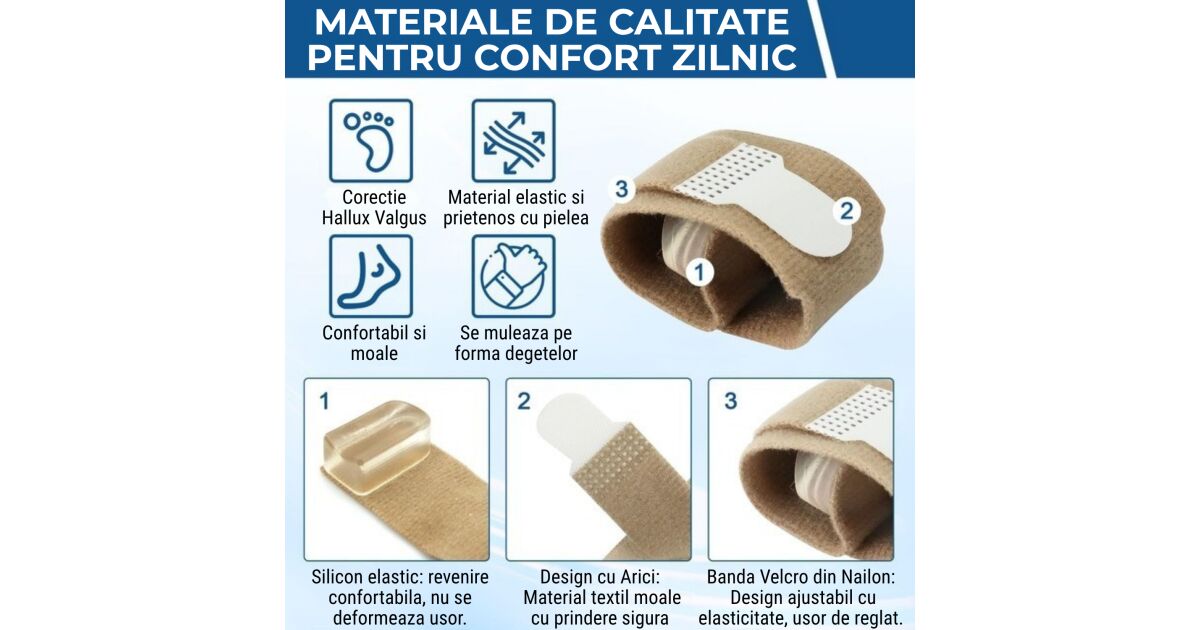 MATERIALE DE CALITATE PENTRU CONFORT ZILNIC

Corectie Hallux Valgus

Material elastic si prietenos cu pielea

Confortabil si moale

Se muleaza pe forma degetelor

3

2

1

1

Silicon elastic: revenire confortabila, nu se deformeaza usor.

2

Design cu Arici: Material textil moale cu prindere sigura

3

Banda Velcro din Nailon: Design ajustabil cu elasticitate, usor de reglat.