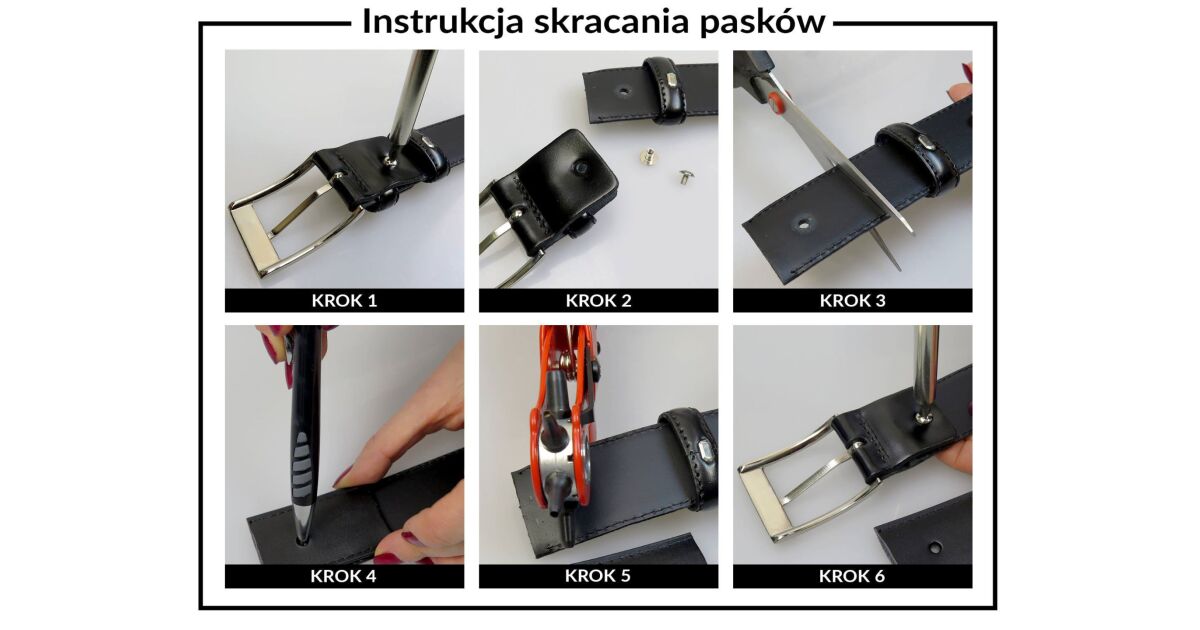 Instrukcja skracania pasków

KROK 1

KROK 2

KROK 3

KROK 4

KROK 5

KROK 6