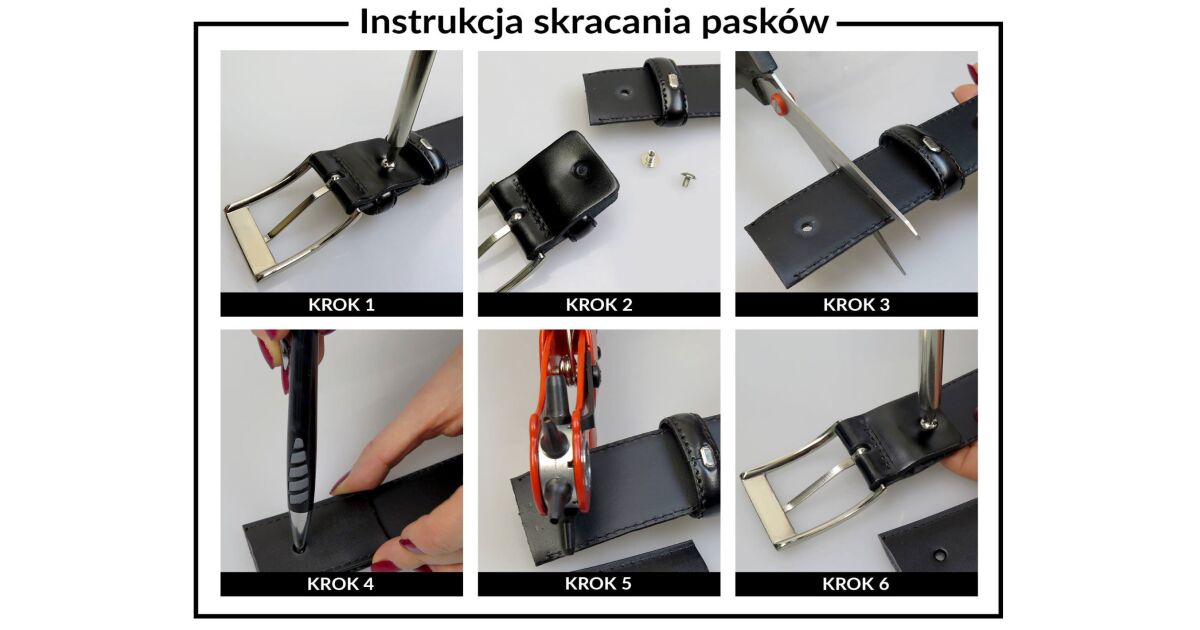 Instrukcja skracania pasków

KROK 1

KROK 2

KROK 3

KROK 4

KROK 5

KROK 6