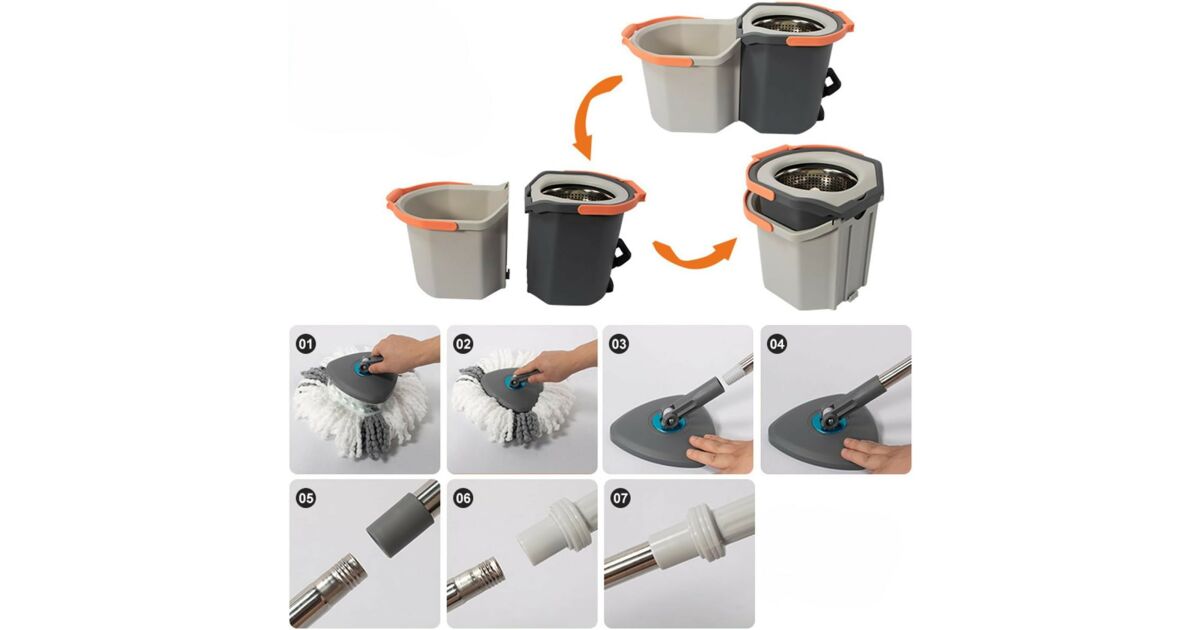 01
02
03
04
05
06
07