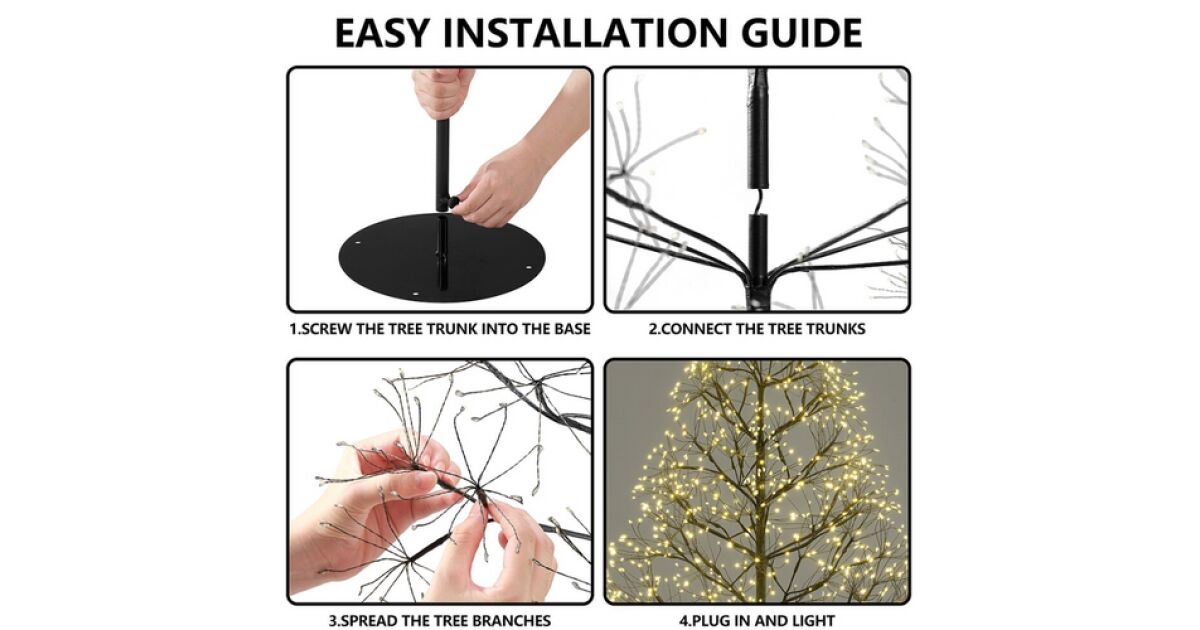 EASY INSTALLATION GUIDE

1.SCREW THE TREE TRUNK INTO THE BASE

2.CONNECT THE TREE TRUNKS

3.SPREAD THE TREE BRANCHES

4.PLUG IN AND LIGHT