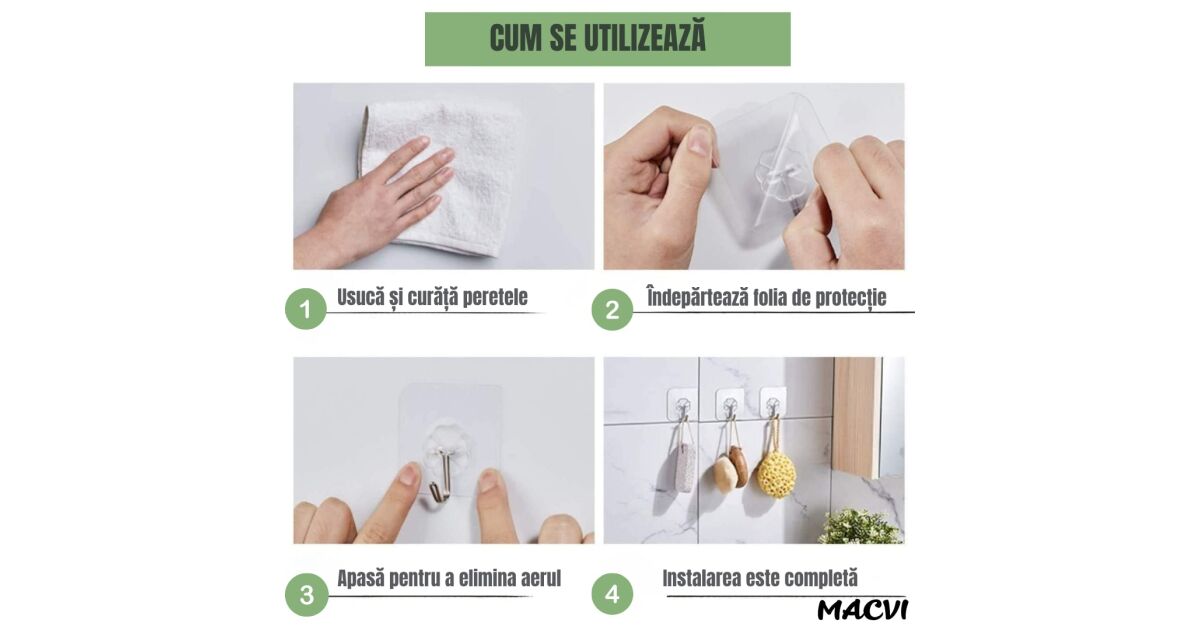 CUM SE UTILIZEAZĂ

1 Usucă și curăță peretele

2 Îndepărtează folia de protecție

3 Apasă pentru a elimina aerul

4 Instalarea este completă

MACVI