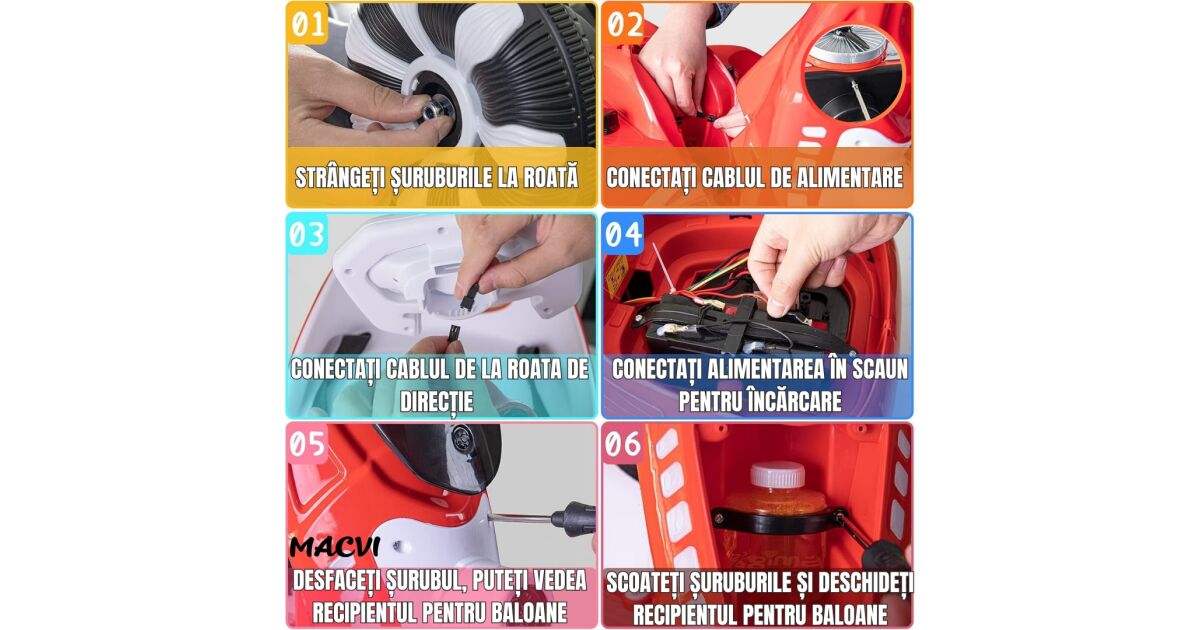 01

STRÂNGEȚI ȘURUBURILE LA ROATĂ

02

CONECTAȚI CABLUL DE ALIMENTARE

03

CONECTAȚI CABLUL DE LA ROATA DE DIRECȚIE

04

CONECTAȚI ALIMENTAREA ÎN SCAUN PENTRU ÎNCĂRCARE

05

MACVI

DESFACEȚI ȘURUBUL, PUTEȚI VEDEA RECIPIENTUL PENTRU BALOANE

06

SCOATEȚI ȘURUBURILE ȘI DESCHIDEȚI RECIPIENTUL PENTRU BALOANE