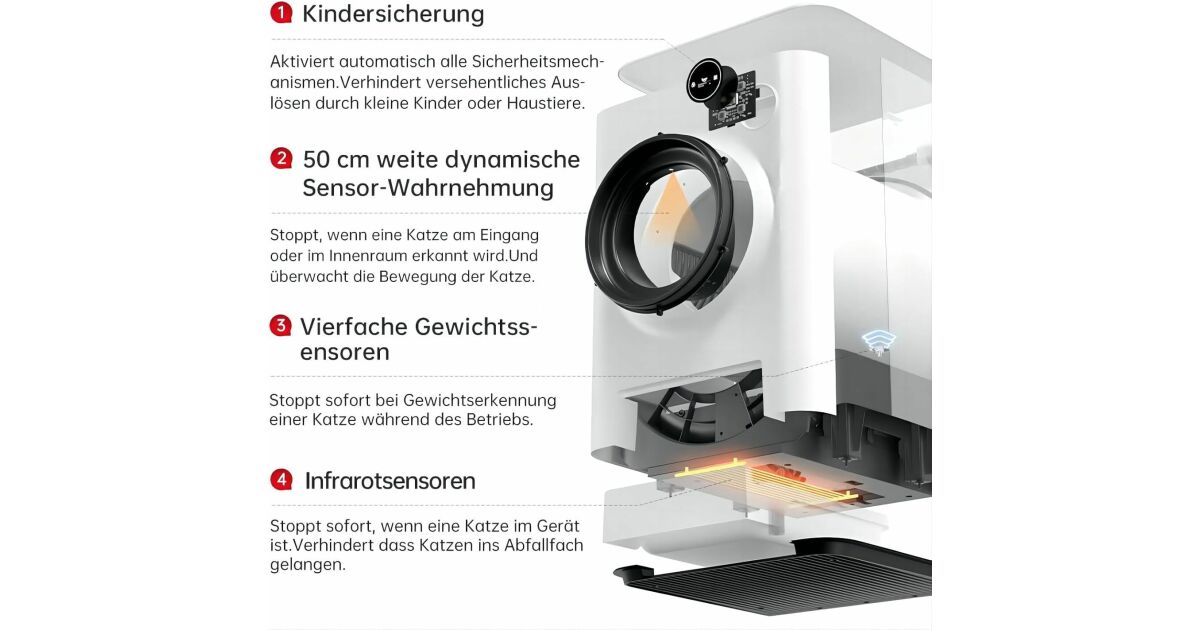 1 Kindersicherung

Aktiviert automatisch alle Sicherheitsmechanismen.Verhindert versehentliches Auslösen durch kleine Kinder oder Haustiere.

2 50 cm weite dynamische Sensor-Wahrnehmung

Stoppt, wenn eine Katze am Eingang oder im Innenraum erkannt wird.Und überwacht die Bewegung der Katze.

3 Vierfache Gewichtssensoren

Stoppt sofort bei Gewichtserkennung einer Katze während des Betriebs.

4 Infrarotsensoren

Stoppt sofort, wenn eine Katze im Gerät ist.Verhindert dass Katzen ins Abfallfach gelangen.