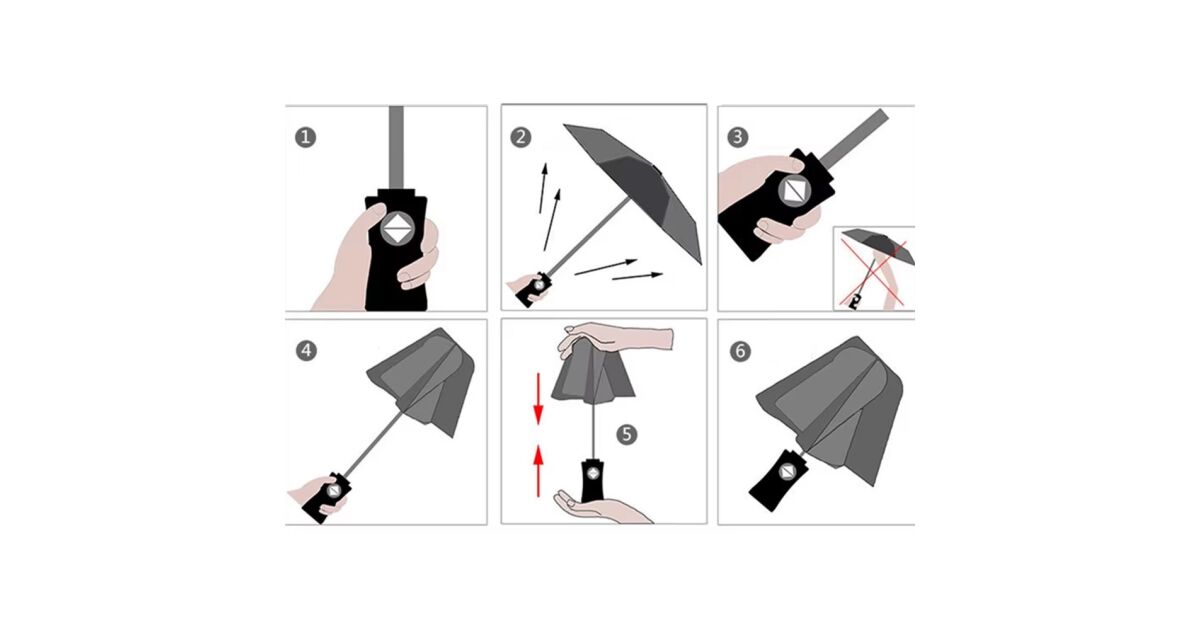 1
2
3
4
5
6