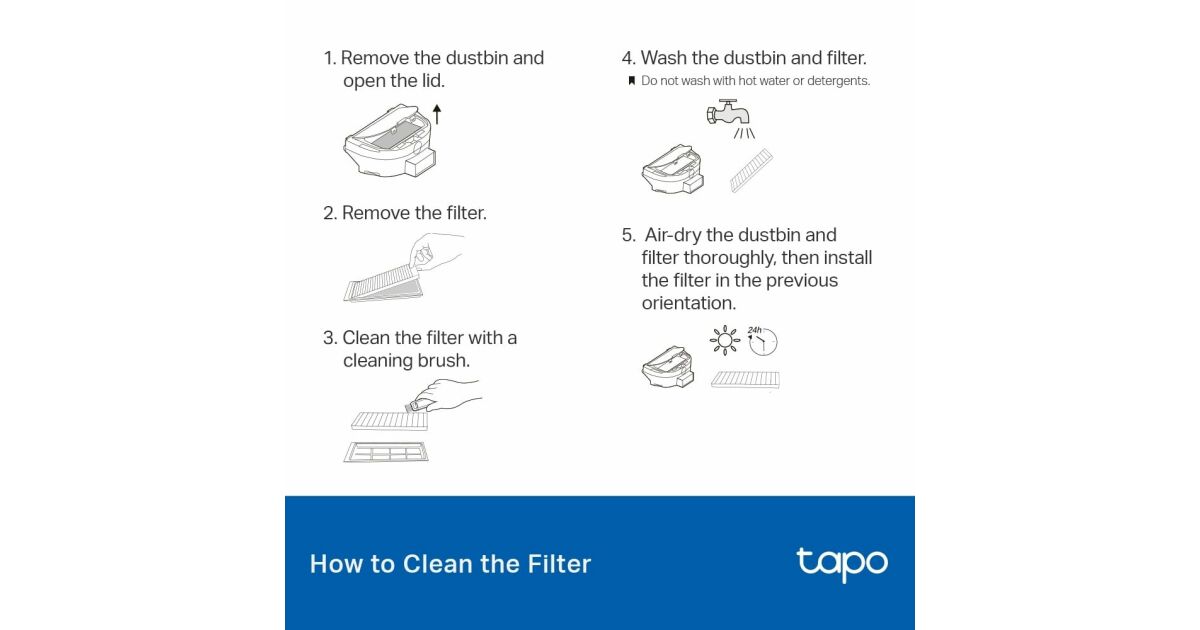 1. Remove the dustbin and open the lid.

2. Remove the filter.

3. Clean the filter with a cleaning brush.

4. Wash the dustbin and filter.
Do not wash with hot water or detergents.

5. Air-dry the dustbin and filter thoroughly, then install the filter in the previous orientation.

24h

How to Clean the Filter

tapo