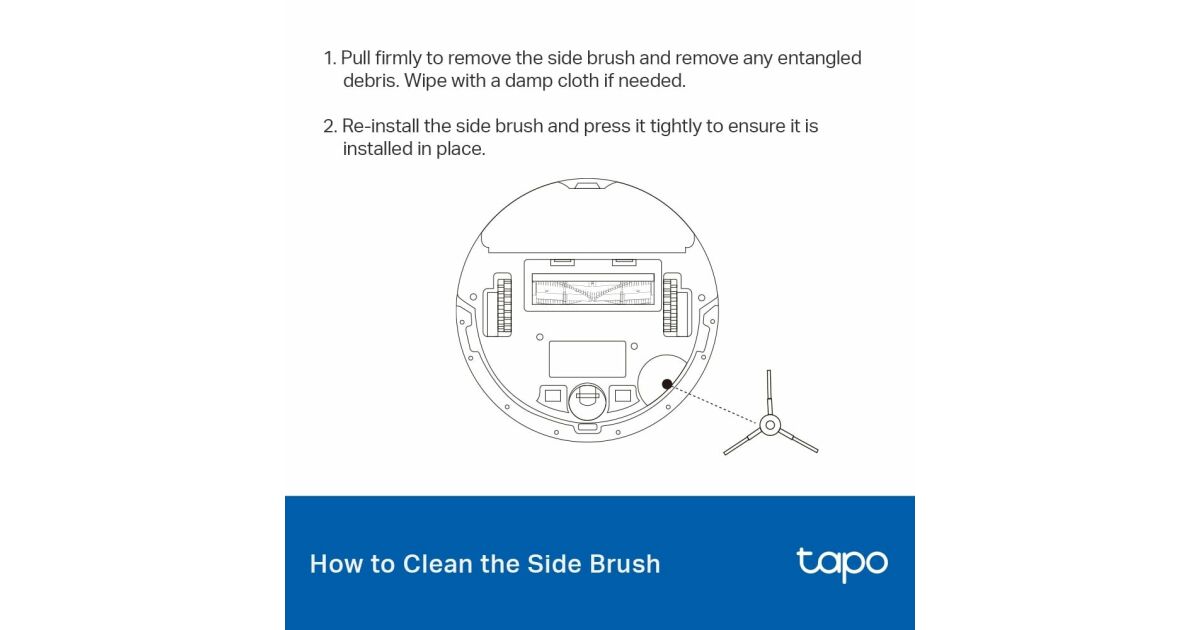 1. Pull firmly to remove the side brush and remove any entangled debris. Wipe with a damp cloth if needed.

2. Re-install the side brush and press it tightly to ensure it is installed in place.

How to Clean the Side Brush

tapo