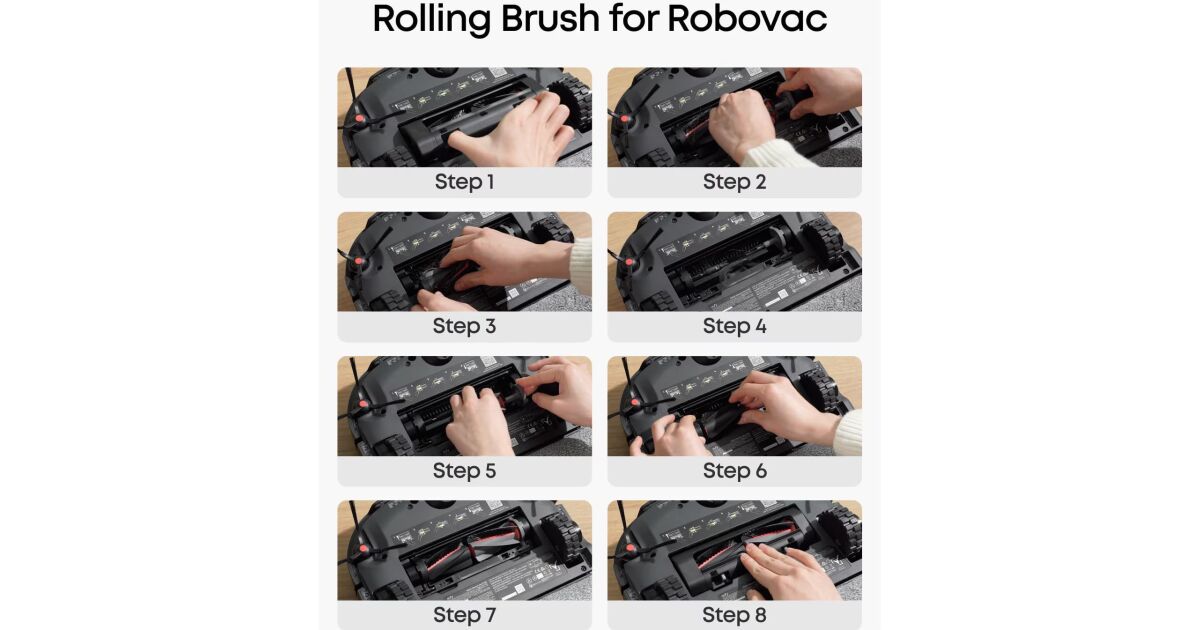 Rolling Brush for Robovac

Step 1

Step 2

Step 3

Step 4

Step 5

Step 6

Step 7

Step 8