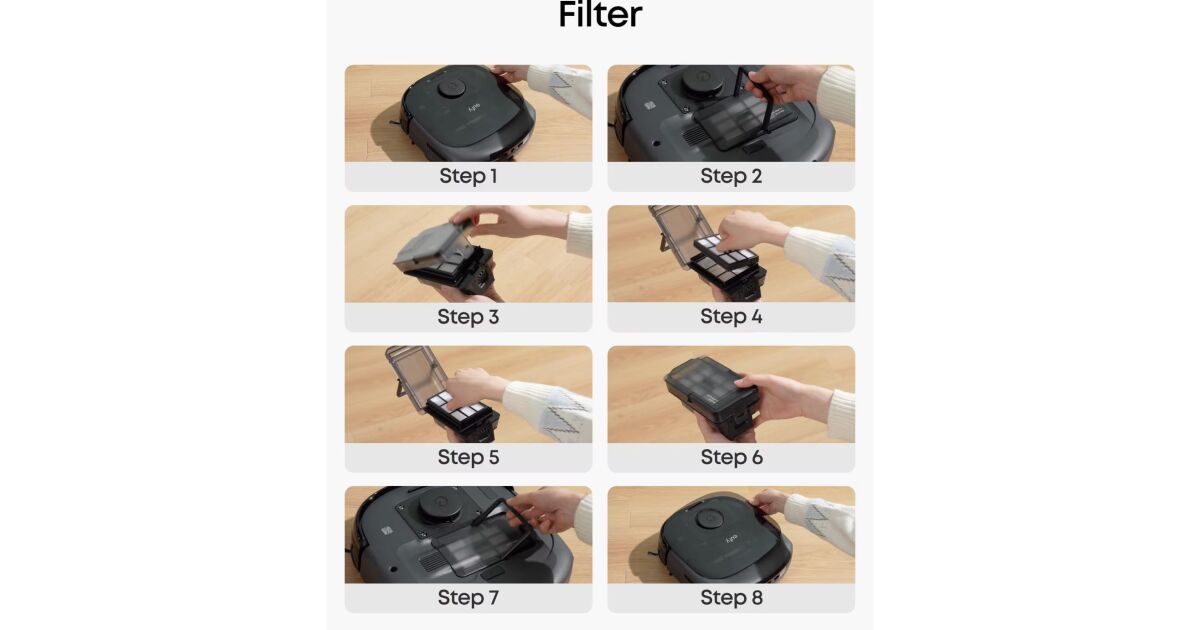 Filter

Step 1

Step 2

Step 3

Step 4

Step 5

Step 6

Step 7

Step 8