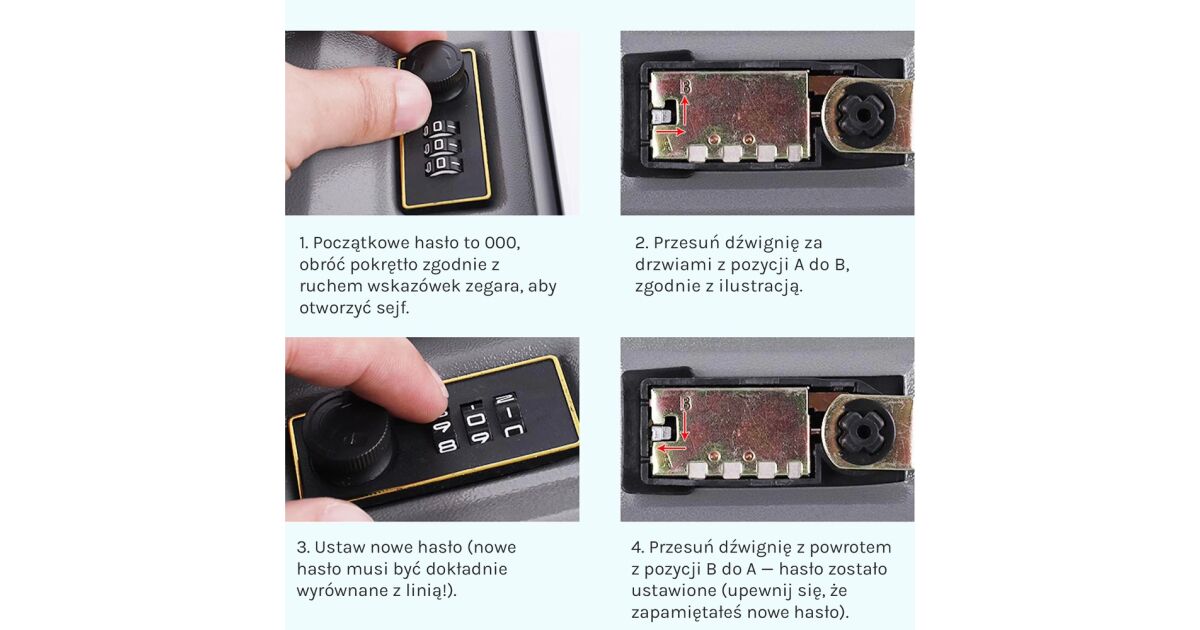 B
A

1. Początkowe hasło to 000, obróć pokrętło zgodnie z ruchem wskazówek zegara, aby otworzyć sejf.

2. Przesuń dźwignię za drzwiami z pozycji A do B, zgodnie z ilustracją.

B
A

3. Ustaw nowe hasło (nowe hasło musi być dokładnie wyrównane z linią!).

4. Przesuń dźwignię z powrotem z pozycji B do A — hasło zostało ustawione (upewnij się, że zapamiętałeś nowe hasło).