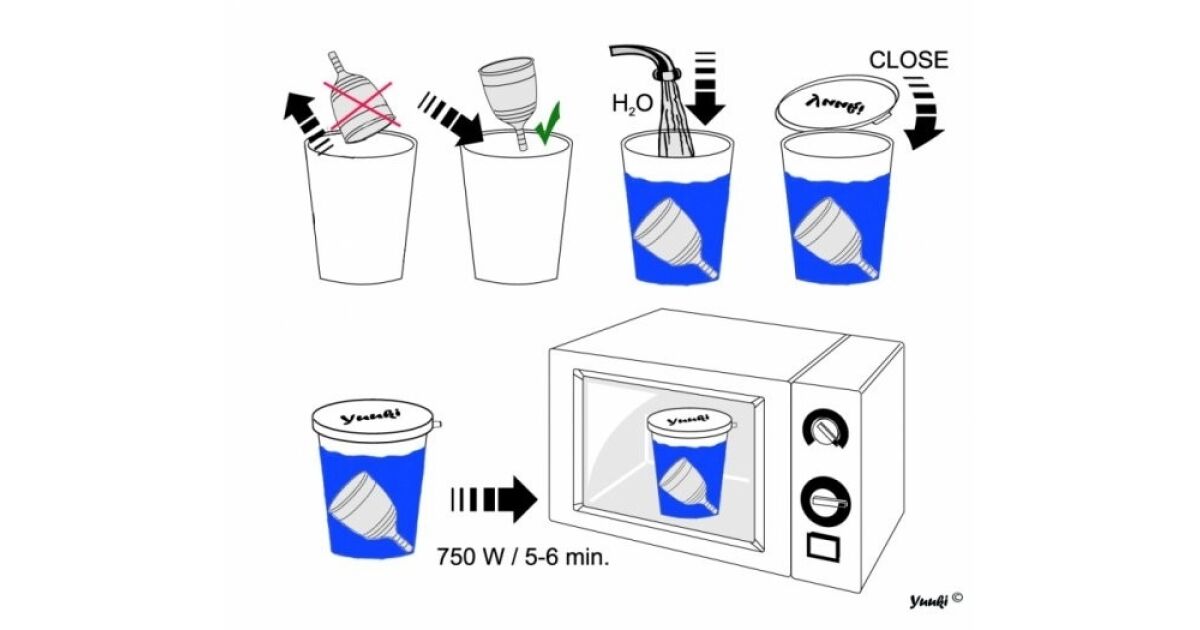 $H_2O$

CLOSE

Yuuki

Yuuki

Yuuki

750 W / 5-6 min.

Yuuki ©