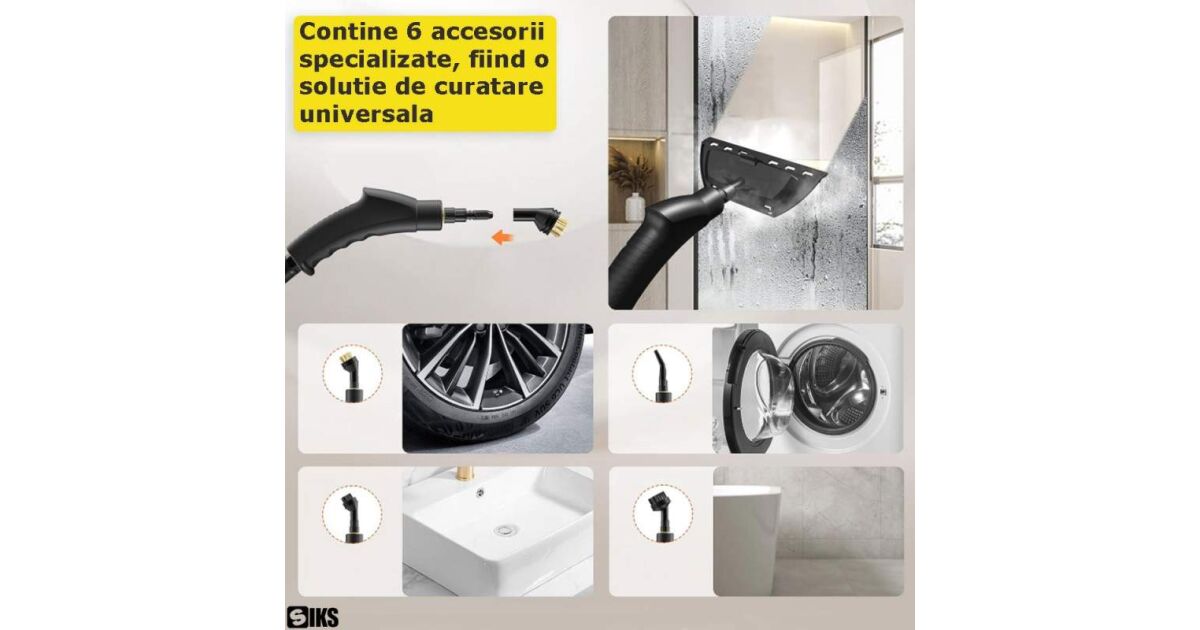 Contine 6 accesorii specializate, fiind o solutie de curatare universala

SIKS