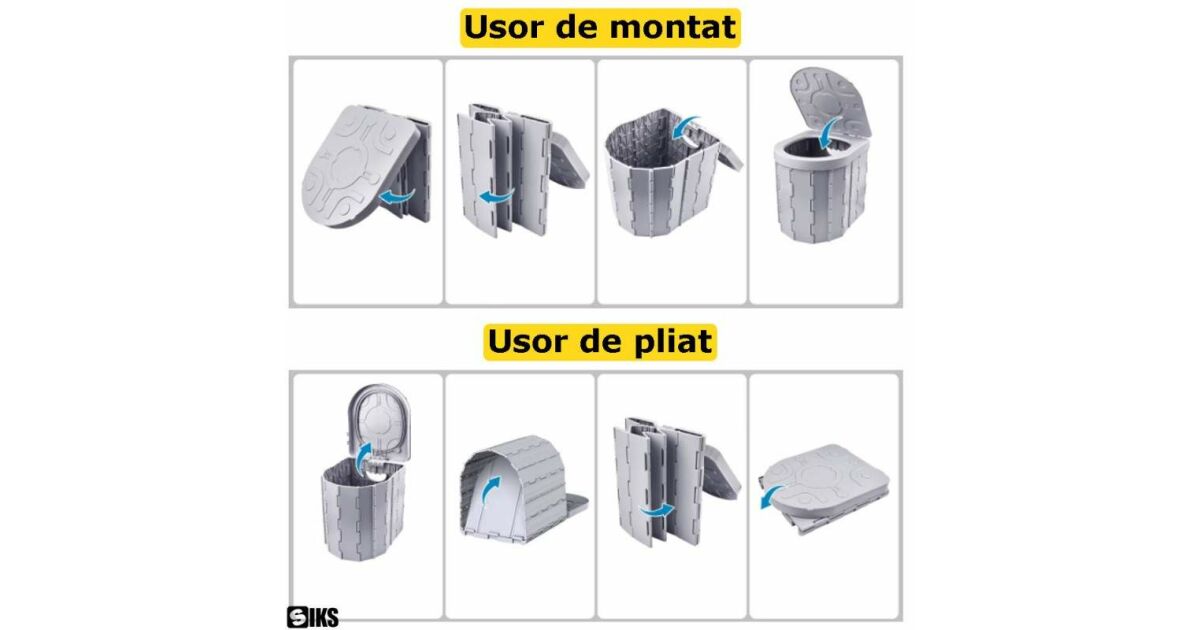 Usor de montat

Usor de pliat

SIKS