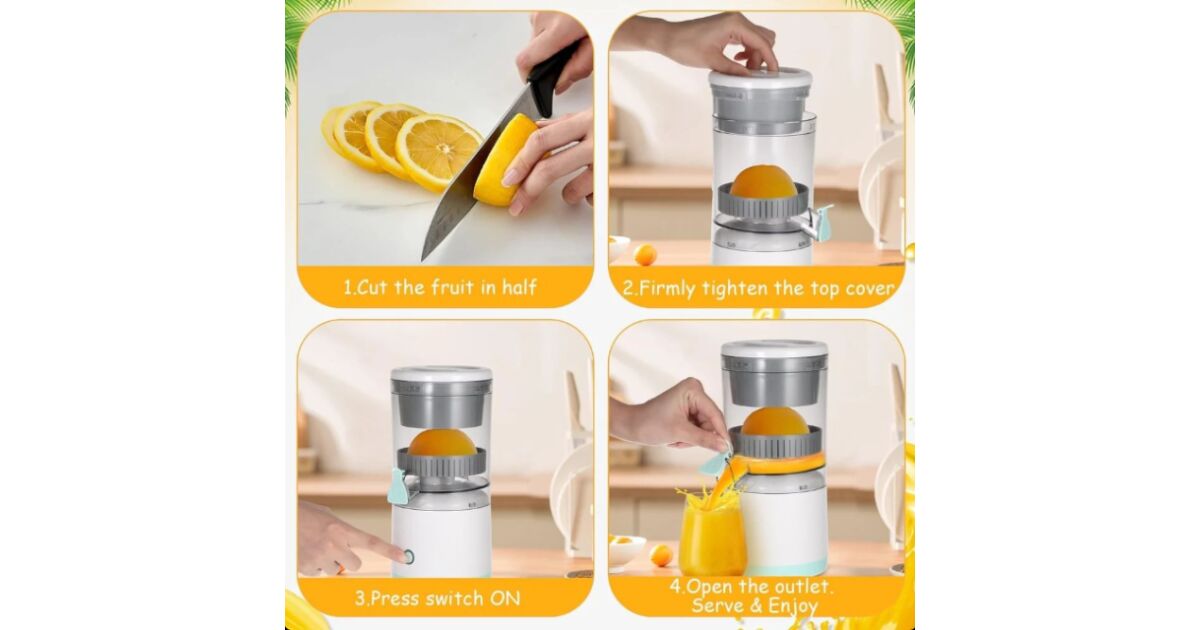 1.Cut the fruit in half

2.Firmly tighten the top cover

3.Press switch ON

4.Open the outlet.
Serve & Enjoy