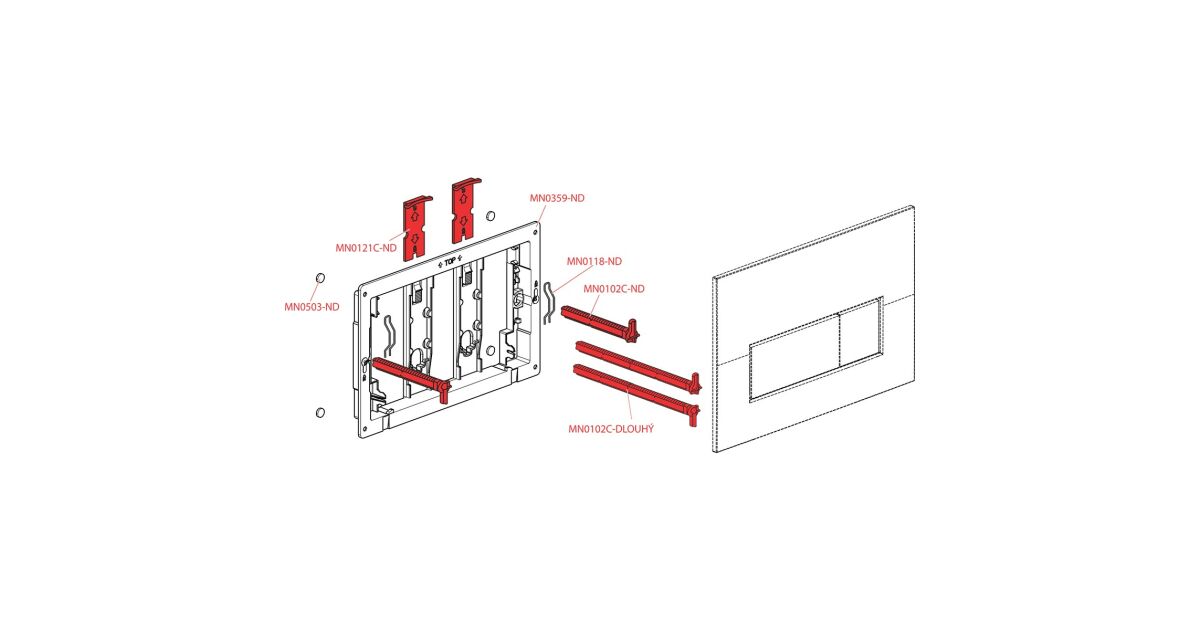 MN0359-ND
MN0121C-ND
TOP
MN0118-ND
MN0102C-ND
MN0503-ND
MN0102C-DLOUHÝ