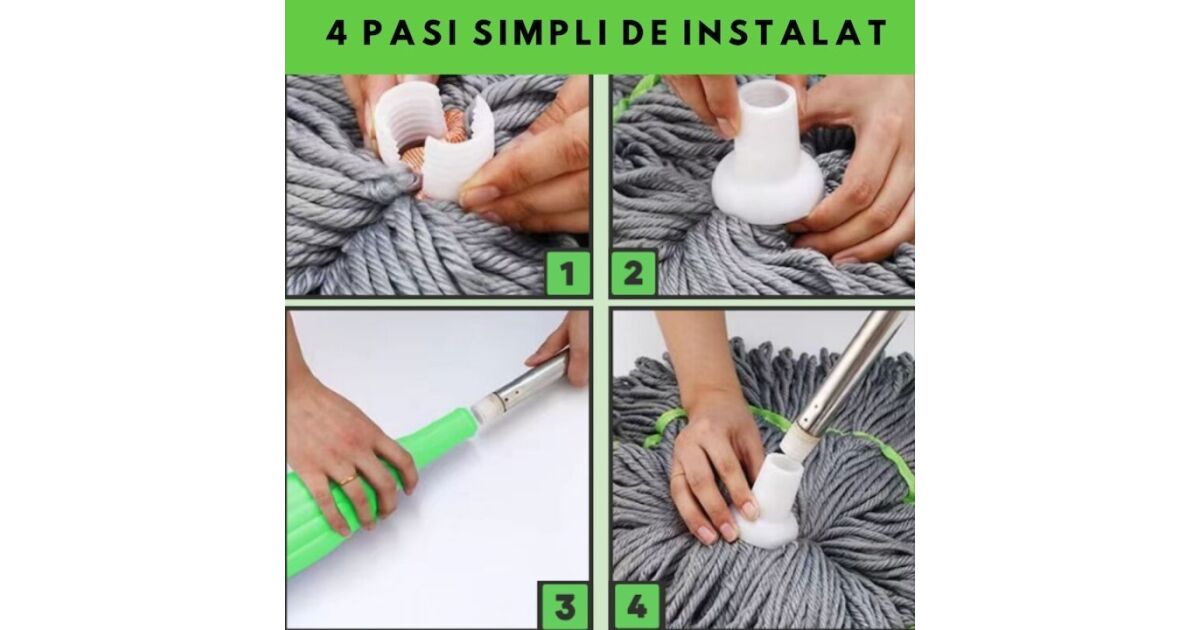 4 PASI SIMPLI DE INSTALAT

1

2

3

4