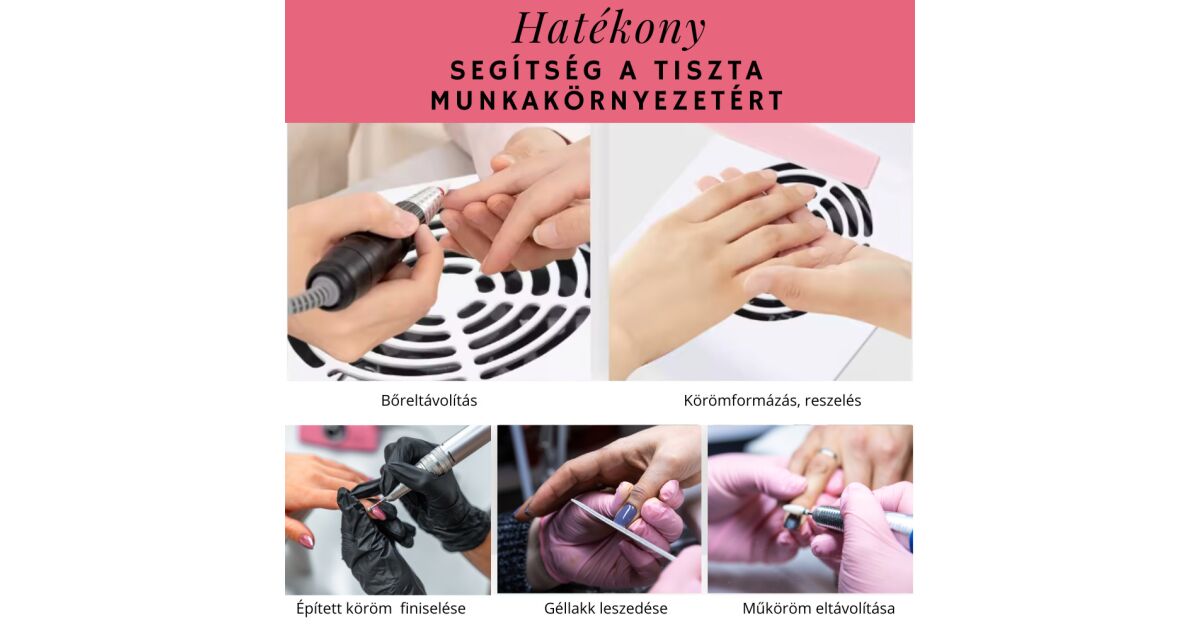 Hatékony
SEGÍTSÉG A TISZTA MUNKAKÖRNYEZETÉRT

Bőreltávolítás

Körömformázás, reszelés

Épített köröm finiselése

Géllakk leszedése

Műköröm eltávolítása