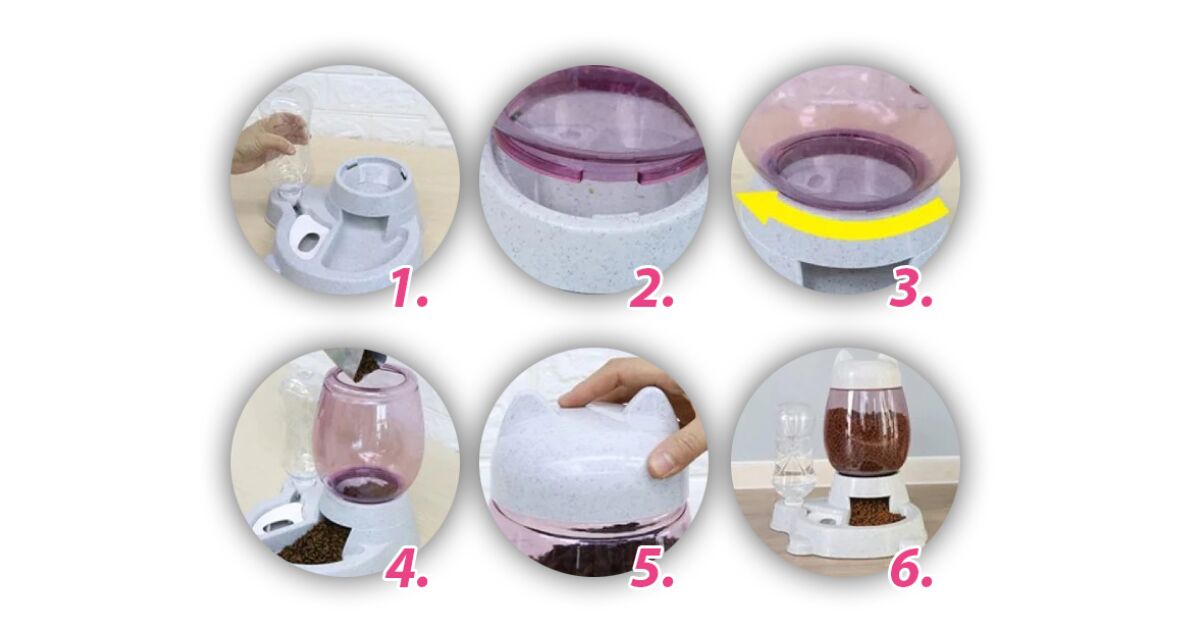 1.

2.

3.

4.

5.

6.