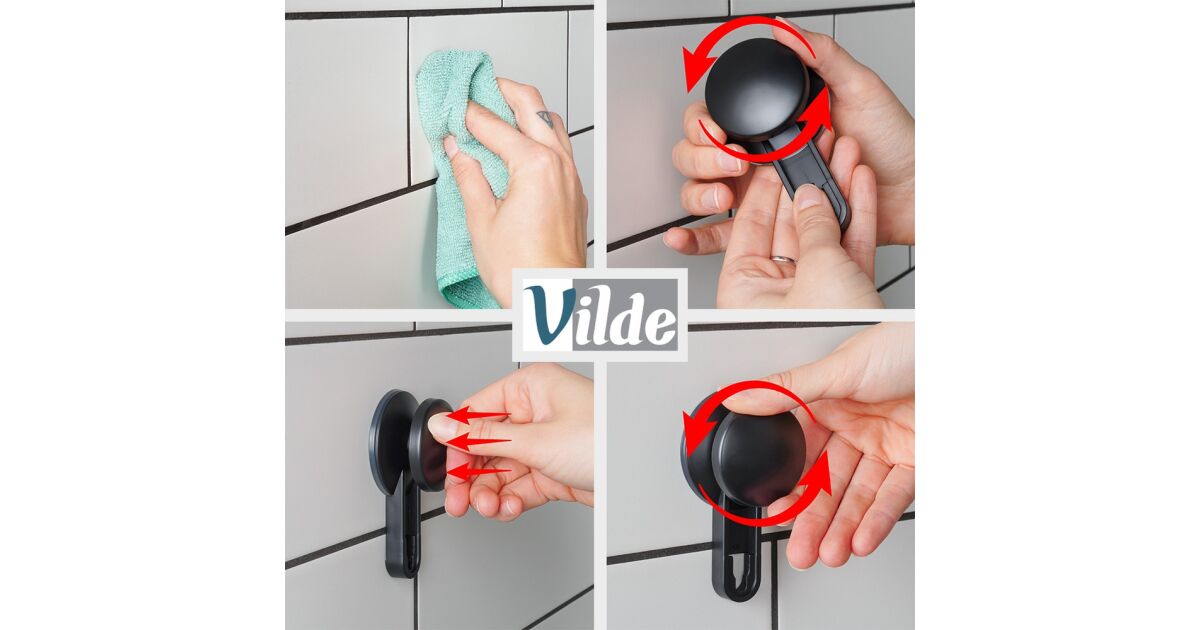 Vilde