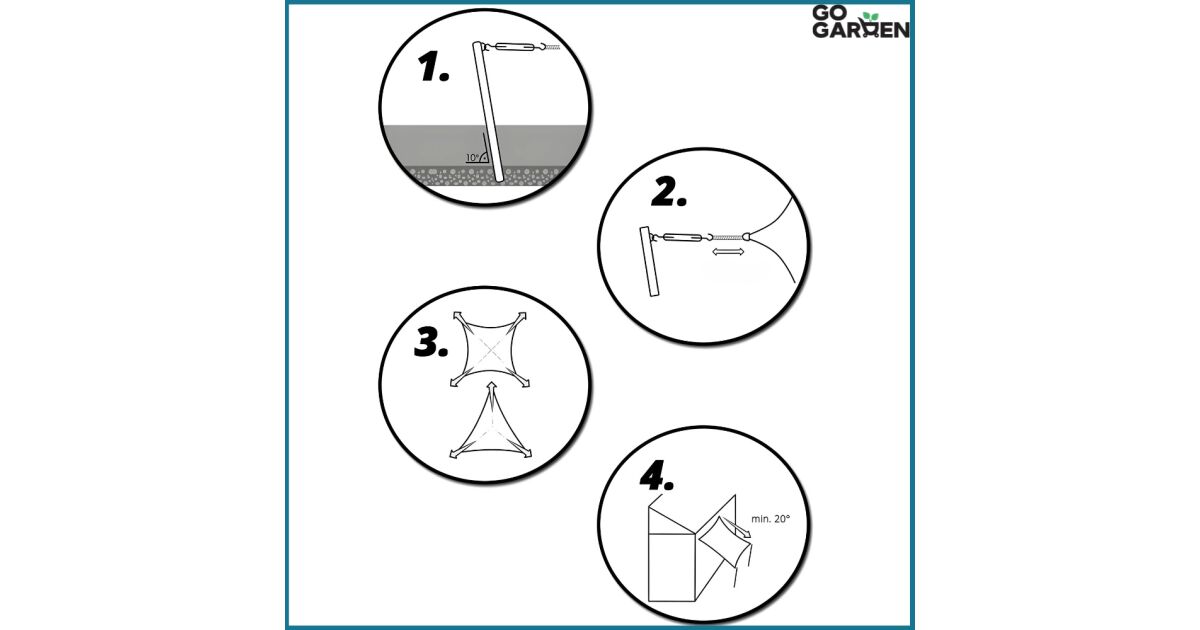 GO GARDEN

1.

10°

2.

3.

4.

min. 20°