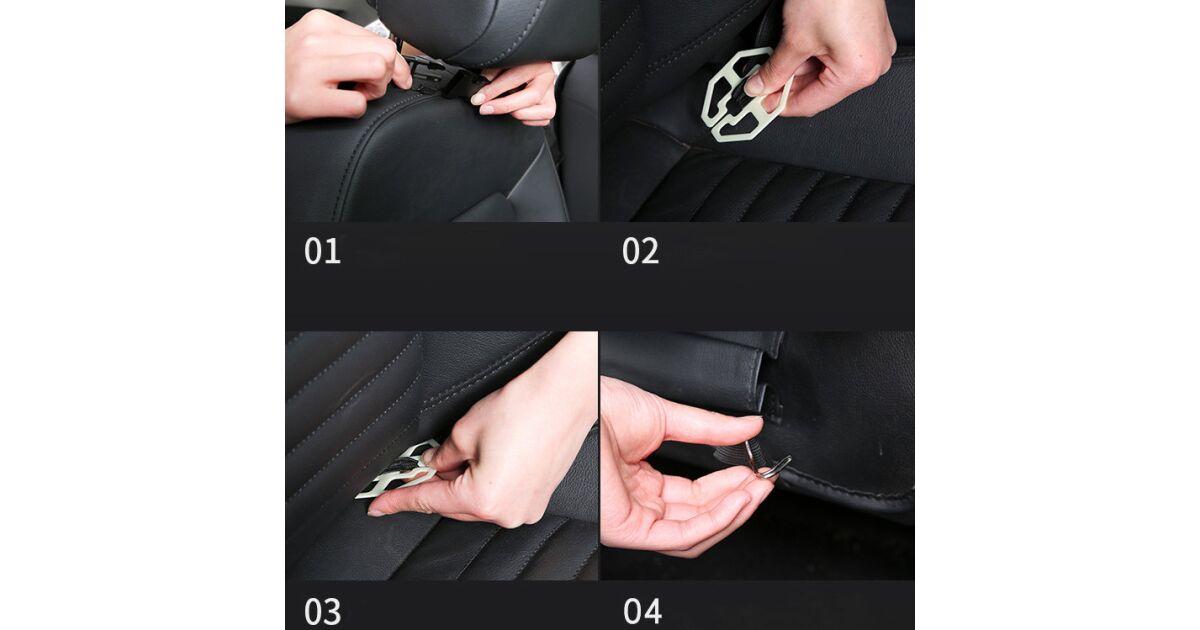 01

02

03

04