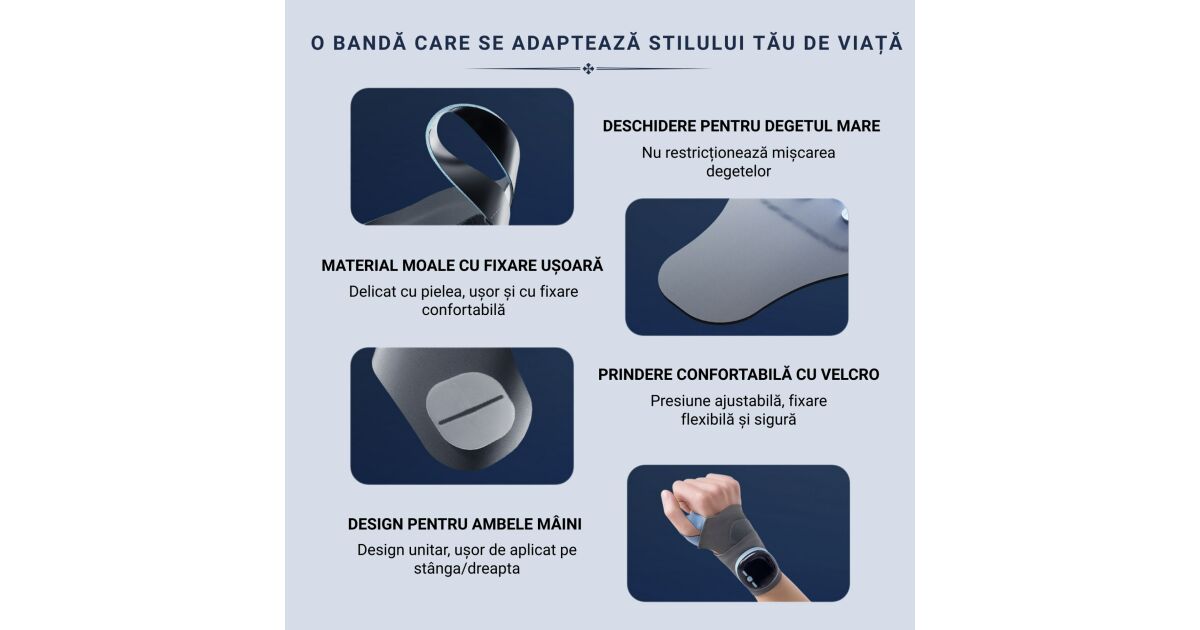 O BANDĂ CARE SE ADAPTEAZĂ STILULUI TĂU DE VIAȚĂ

DESCHIDERE PENTRU DEGETUL MARE

Nu restricționează mișcarea degetelor

MATERIAL MOALE CU FIXARE UȘOARĂ

Delicat cu pielea, ușor și cu fixare confortabilă

PRINDERE CONFORTABILĂ CU VELCRO

Presiune ajustabilă, fixare flexibilă și sigură

DESIGN PENTRU AMBELE MÂINI

Design unitar, ușor de aplicat pe stânga/dreapta