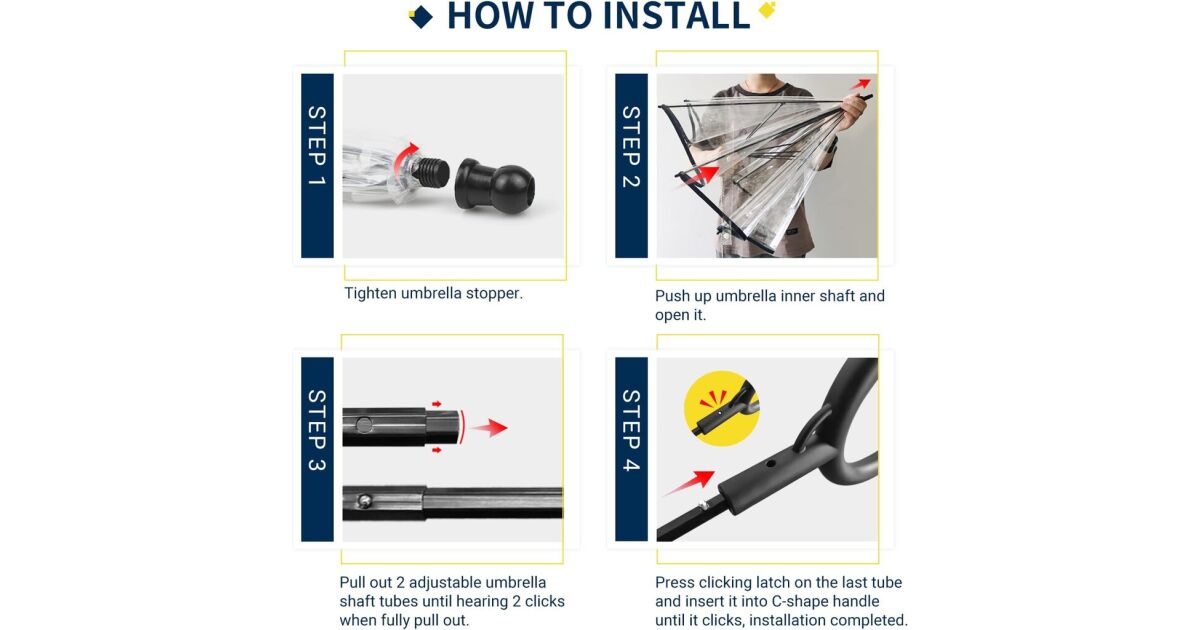 HOW TO INSTALL

STEP 1

Tighten umbrella stopper.

STEP 2

Push up umbrella inner shaft and open it.

STEP 3

Pull out 2 adjustable umbrella shaft tubes until hearing 2 clicks when fully pull out.

STEP 4

Press clicking latch on the last tube and insert it into C-shape handle until it clicks, installation completed.