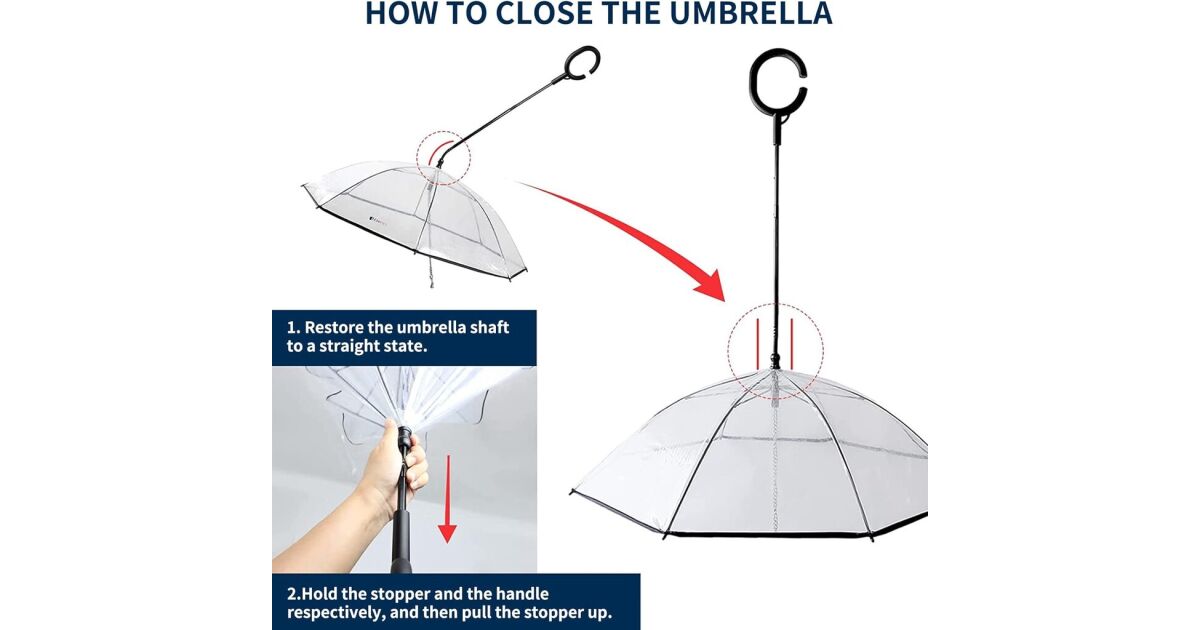 HOW TO CLOSE THE UMBRELLA

1. Restore the umbrella shaft to a straight state.

2.Hold the stopper and the handle respectively, and then pull the stopper up.